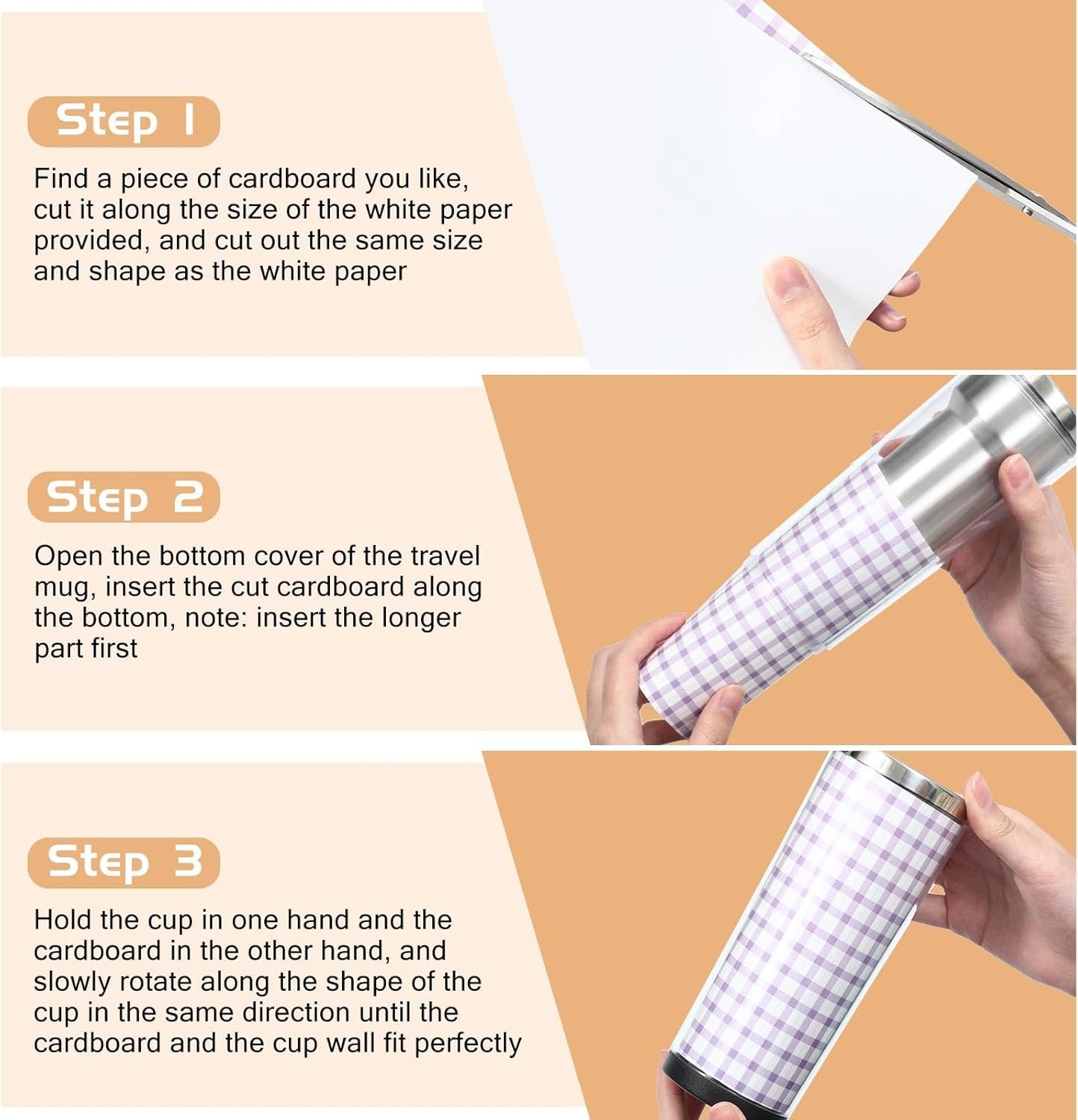 Step 1

Find a piece of cardboard you like, cut it along the size of the white paper provided, and cut out the same size and shape as the white paper

Step 2

Open the bottom cover of the travel mug, insert the cut cardboard along the bottom, note: insert the longer part first

Step 3

Hold the cup in one hand and the cardboard in the other hand, and slowly rotate along the shape of the cup in the same direction until the cardboard and the cup wall fit perfectly