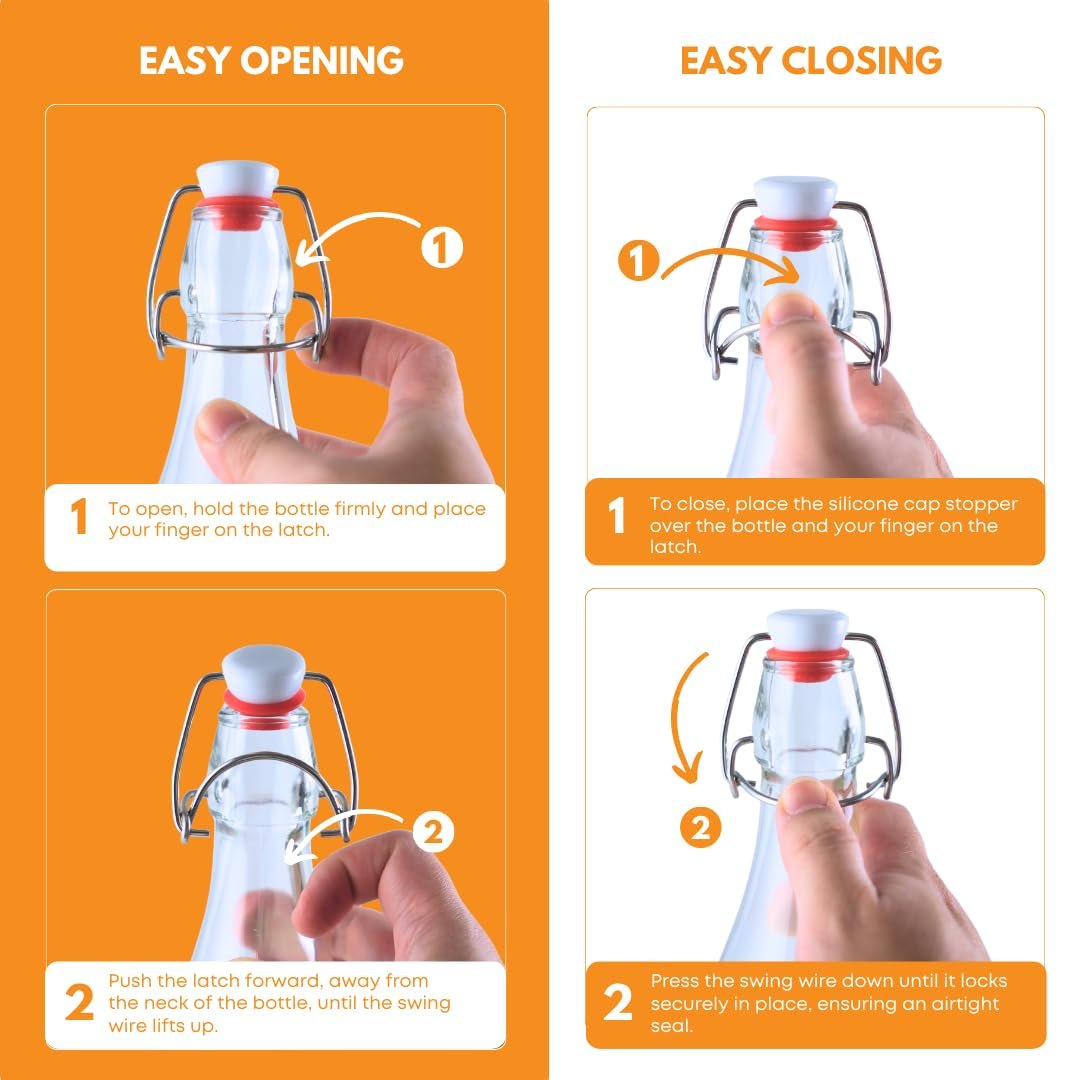 EASY OPENING

1

1 To open, hold the bottle firmly and place your finger on the latch.

2

2 Push the latch forward, away from the neck of the bottle, until the swing wire lifts up.

EASY CLOSING

1

1 To close, place the silicone cap stopper over the bottle and your finger on the latch.

2

2 Press the swing wire down until it locks securely in place, ensuring an airtight seal.