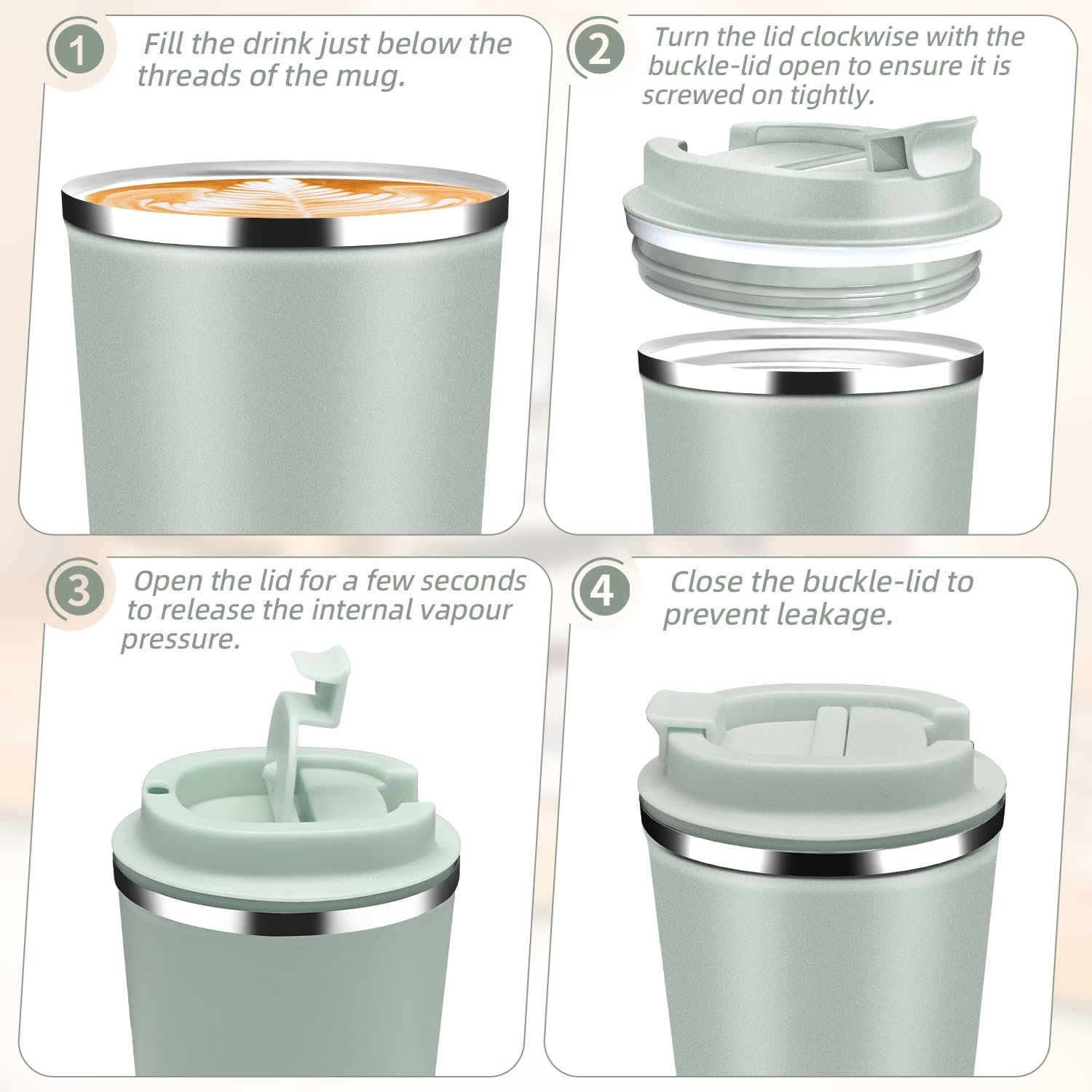 1 Fill the drink just below the threads of the mug.

2 Turn the lid clockwise with the buckle-lid open to ensure it is screwed on tightly.

3 Open the lid for a few seconds to release the internal vapour pressure.

4 Close the buckle-lid to prevent leakage.