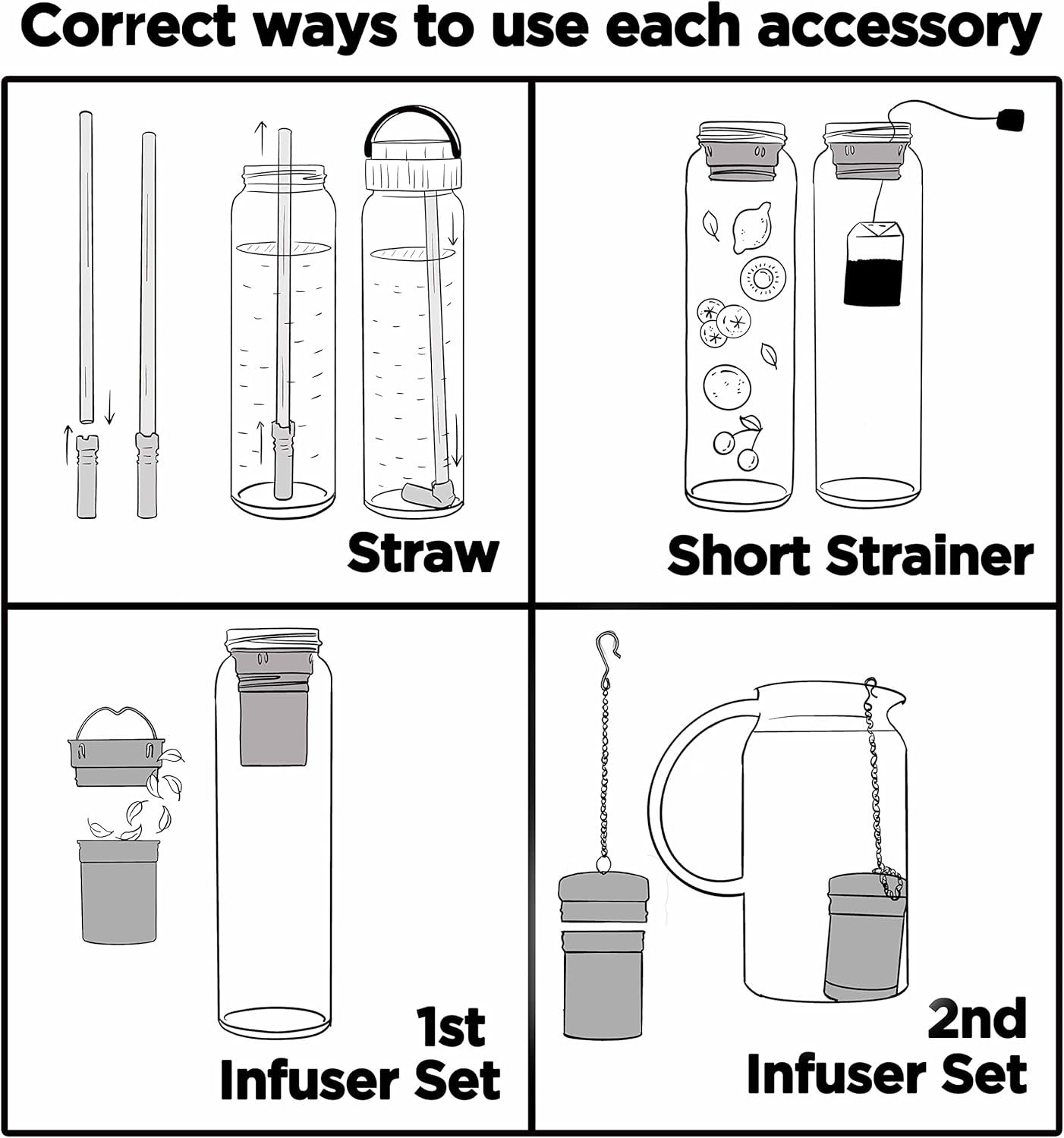 Correct ways to use each accessory

Straw

Short Strainer

1st
Infuser Set

2nd
Infuser Set