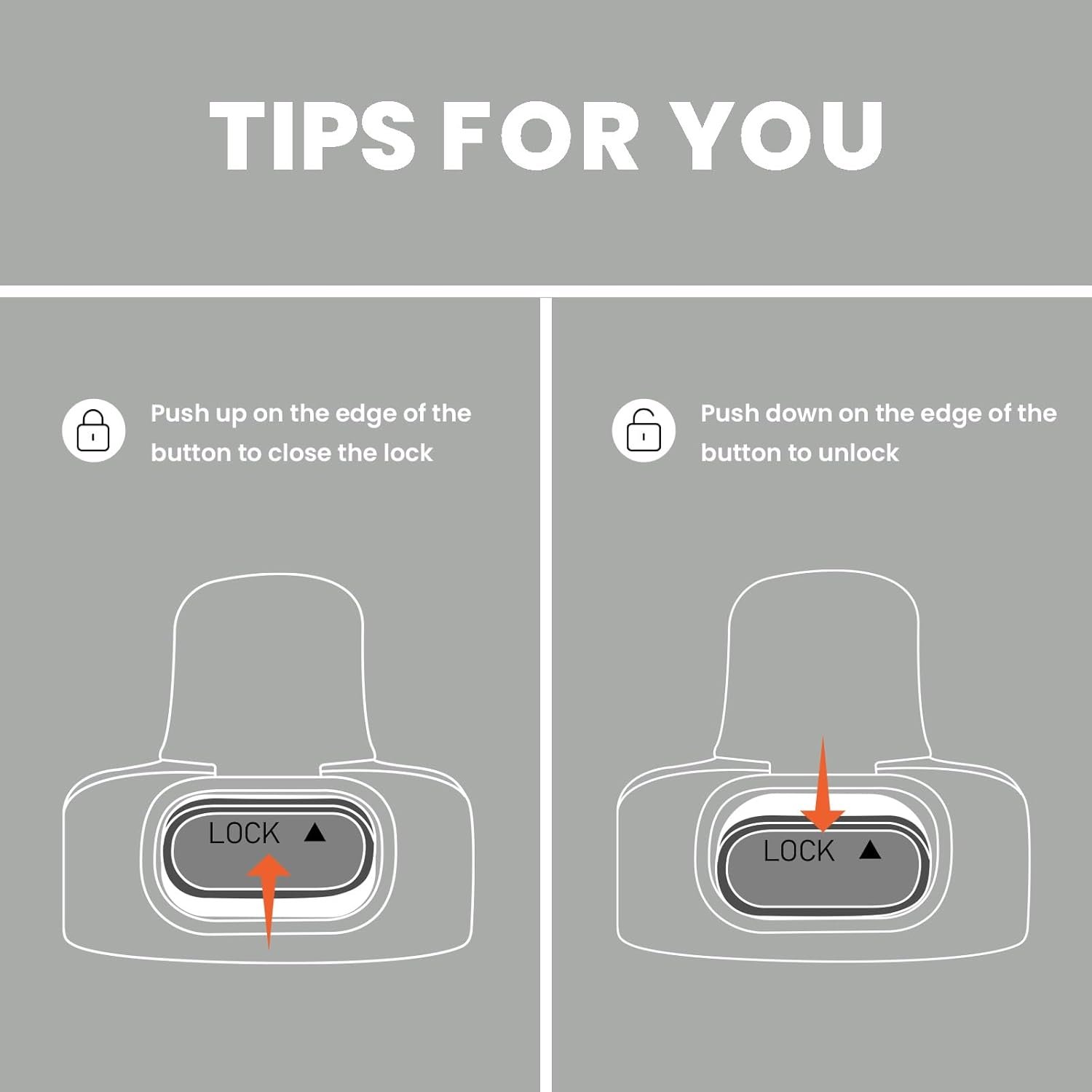 TIPS FOR YOU

Push up on the edge of the button to close the lock

LOCK ▲

Push down on the edge of the button to unlock

LOCK ▲