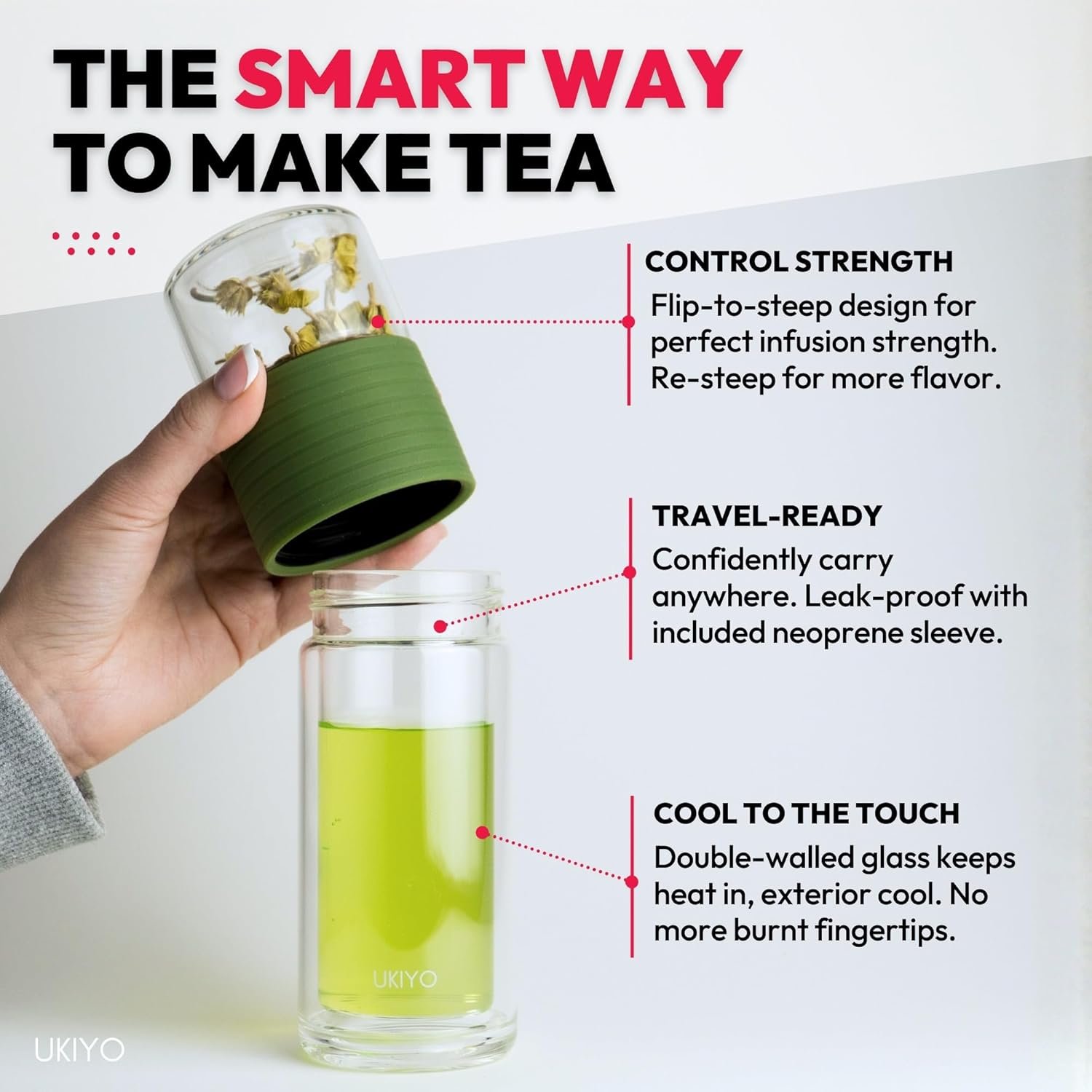 THE SMART WAY TO MAKE TEA

CONTROL STRENGTH
Flip-to-steep design for perfect infusion strength. Re-steep for more flavor.

TRAVEL-READY
Confidently carry anywhere. Leak-proof with included neoprene sleeve.

COOL TO THE TOUCH
Double-walled glass keeps heat in, exterior cool. No more burnt fingertips.

UKIYO

UKIYO