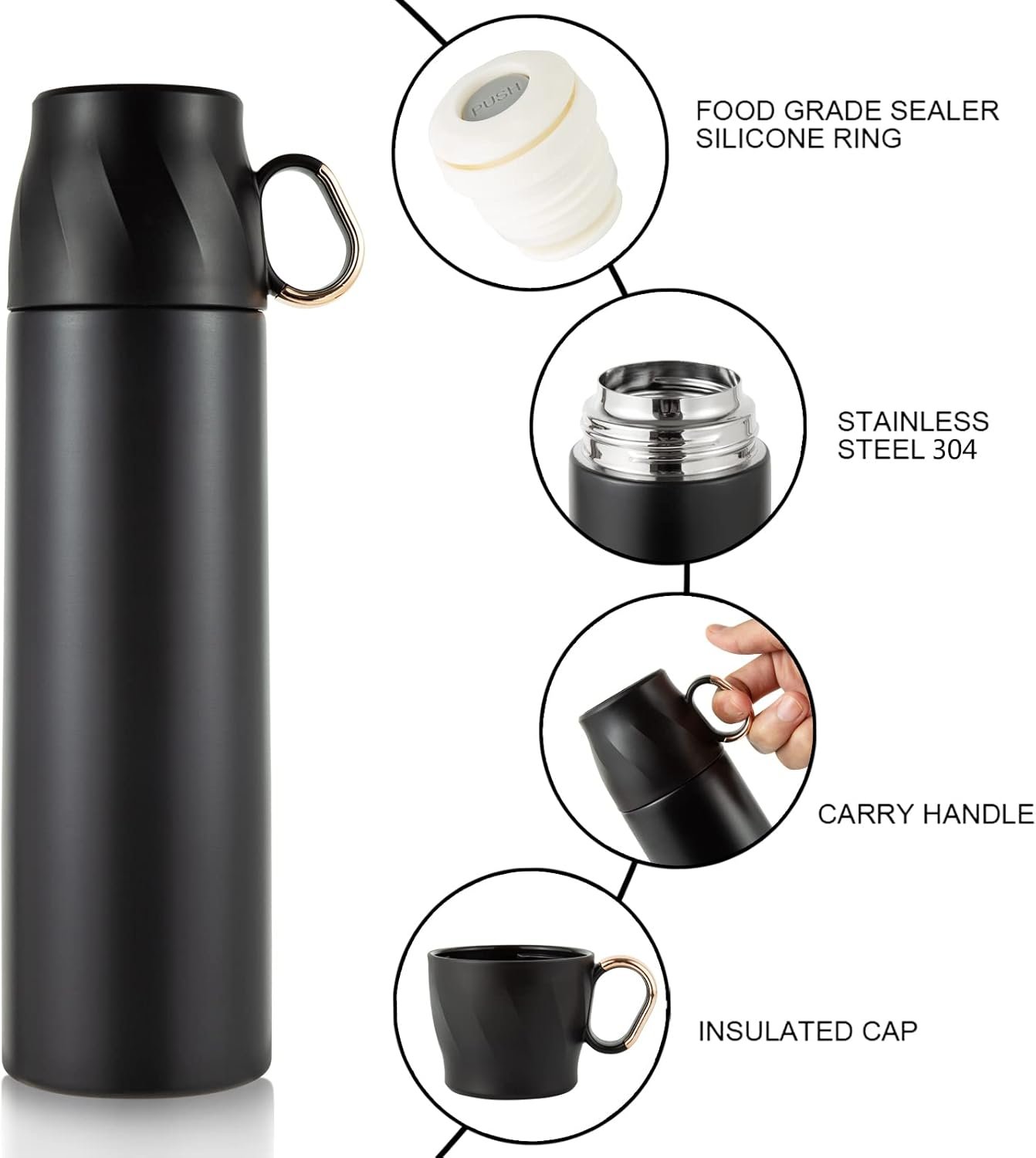 PUSH

FOOD GRADE SEALER
SILICONE RING

STAINLESS
STEEL 304

CARRY HANDLE

INSULATED CAP