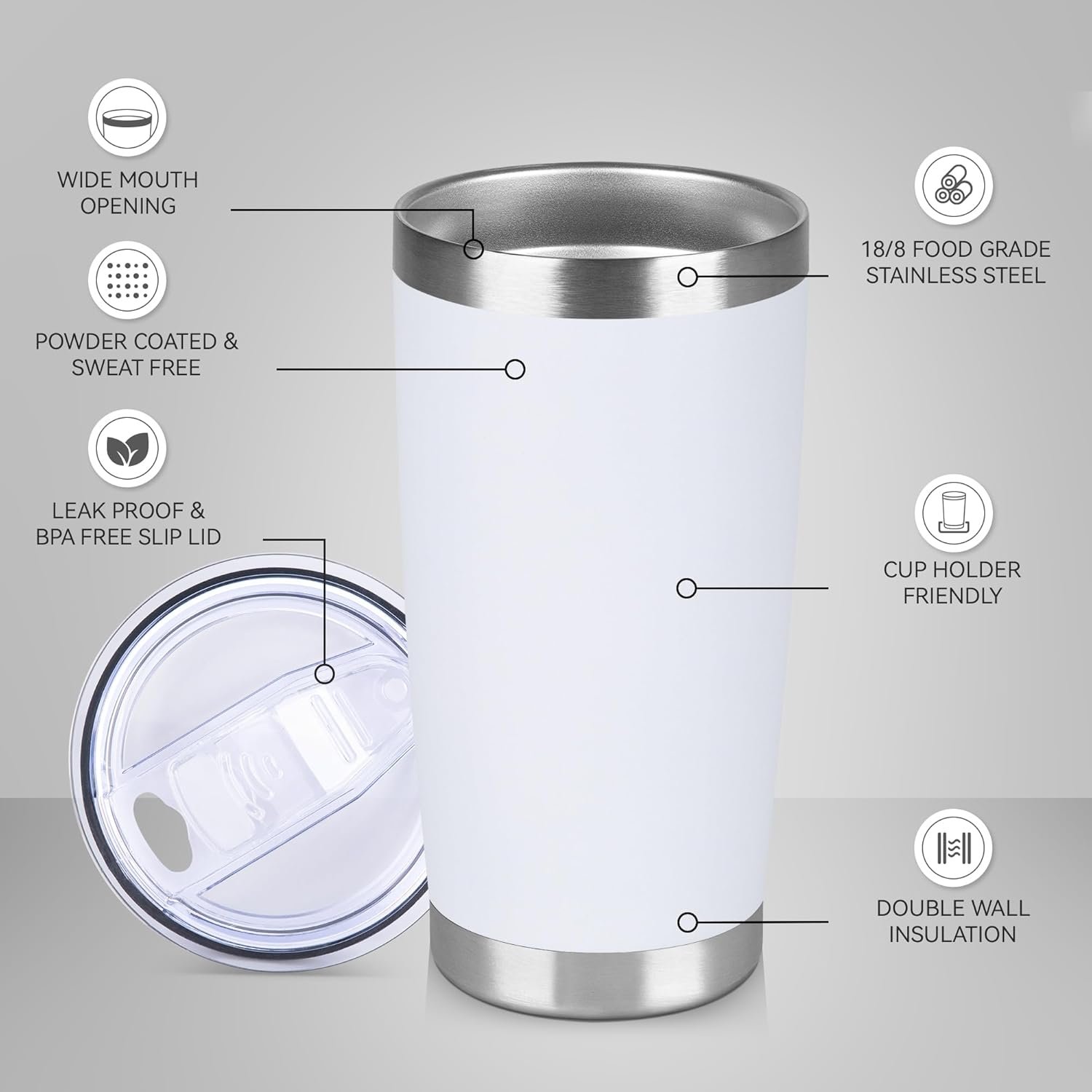 WIDE MOUTH OPENING

POWDER COATED & SWEAT FREE

LEAK PROOF & BPA FREE SLIP LID

18/8 FOOD GRADE STAINLESS STEEL

CUP HOLDER FRIENDLY

DOUBLE WALL INSULATION