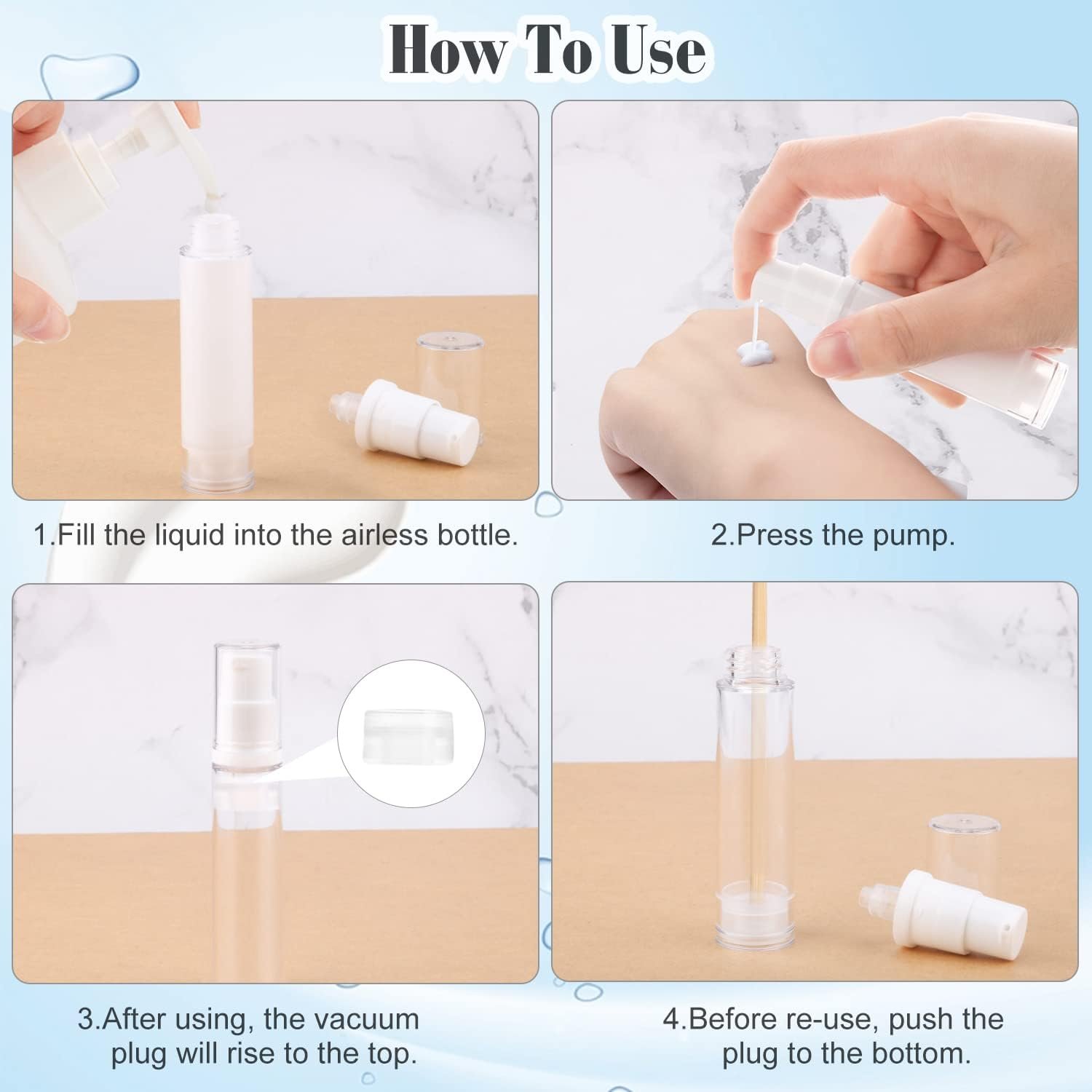 How To Use

1.Fill the liquid into the airless bottle.

2.Press the pump.

3.After using, the vacuum plug will rise to the top.

4.Before re-use, push the plug to the bottom.