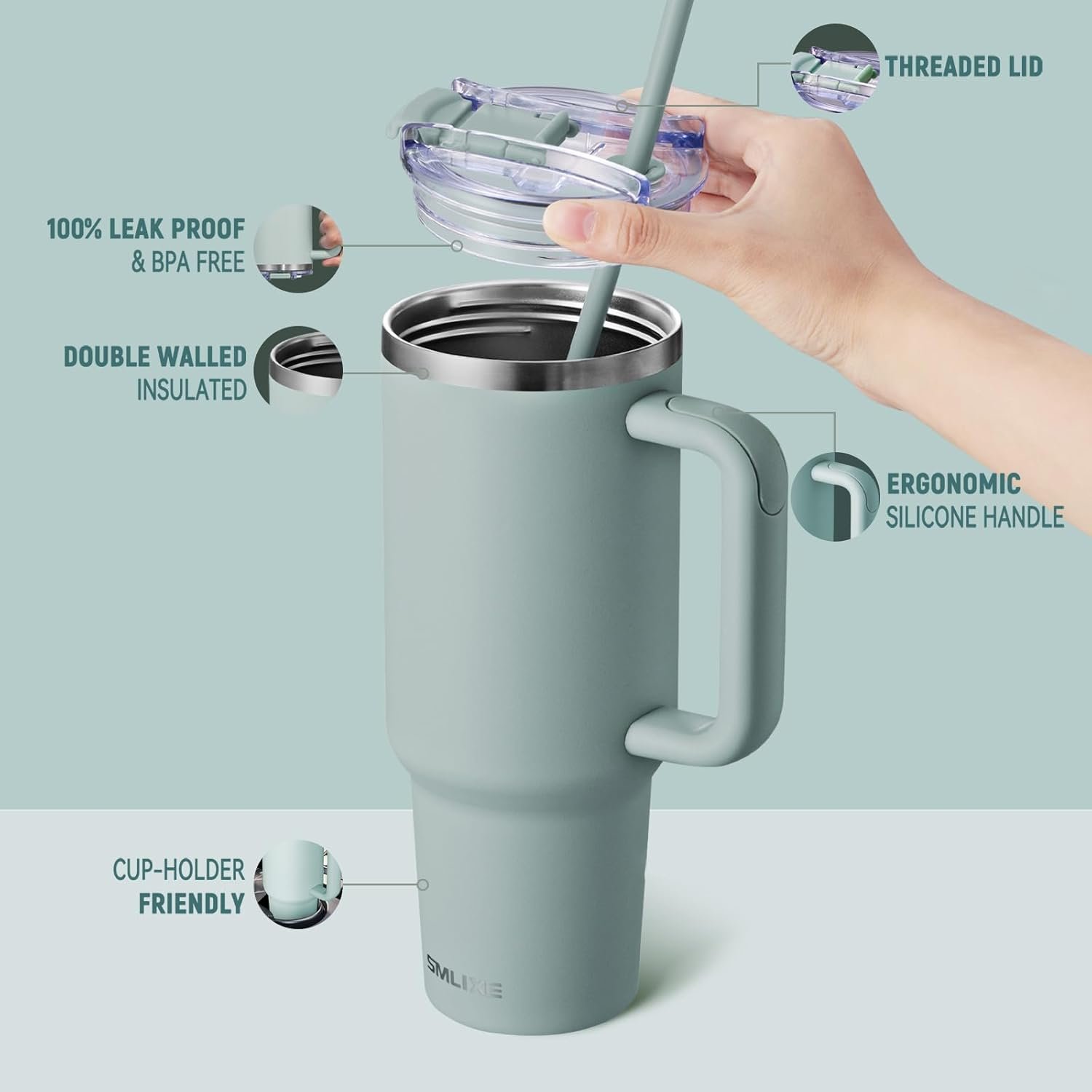 THREADED LID

100% LEAK PROOF
& BPA FREE

DOUBLE WALLED
INSULATED

ERGONOMIC
SILICONE HANDLE

CUP-HOLDER
FRIENDLY

SMLIXE