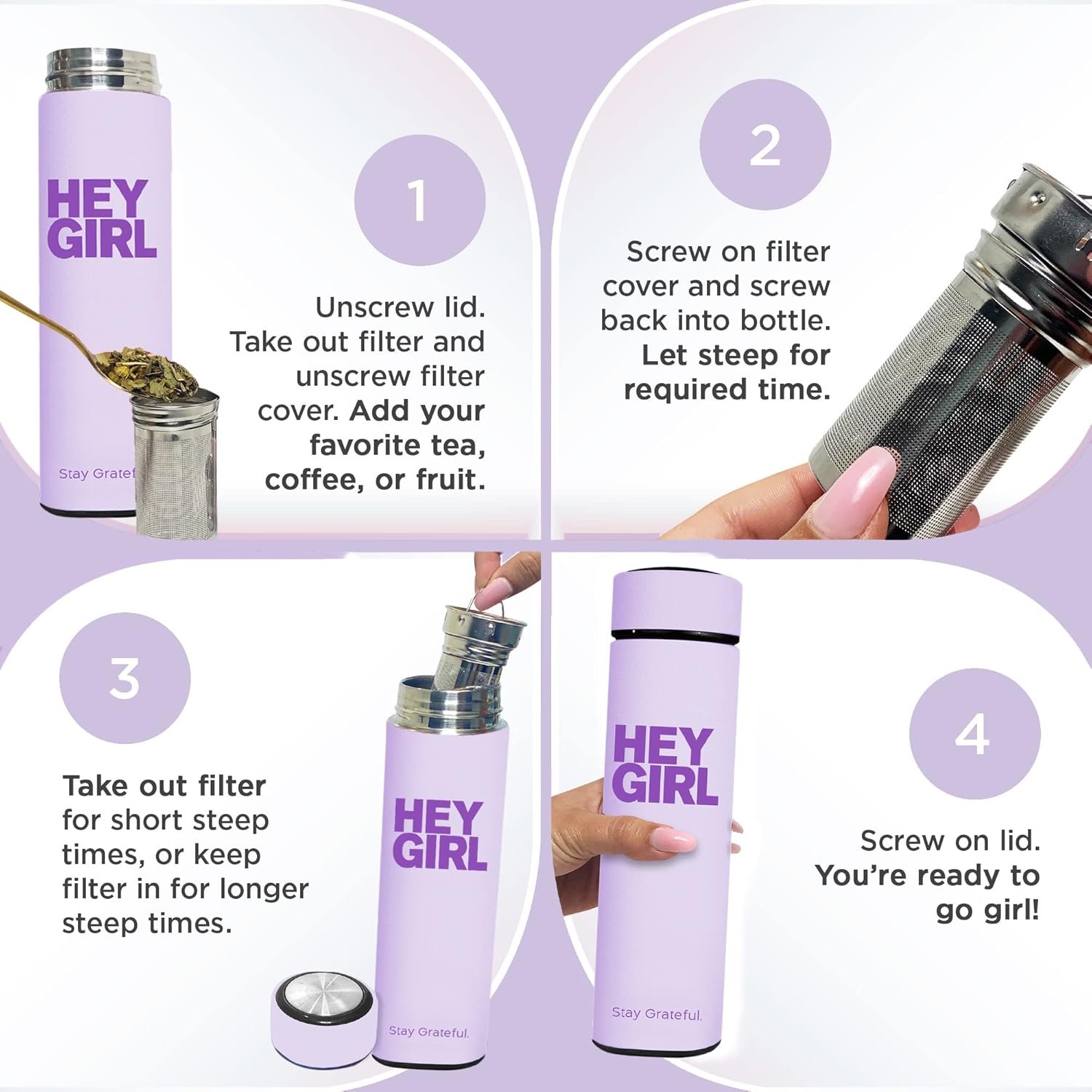 HEY GIRL

Stay Gratef

1

Unscrew lid. Take out filter and unscrew filter cover. Add your favorite tea, coffee, or fruit.

2

Screw on filter cover and screw back into bottle. Let steep for required time.

3

Take out filter for short steep times, or keep filter in for longer steep times.

HEY GIRL

Stay Grateful.

HEY GIRL

Stay Grateful.

4

Screw on lid. You're ready to go girl!