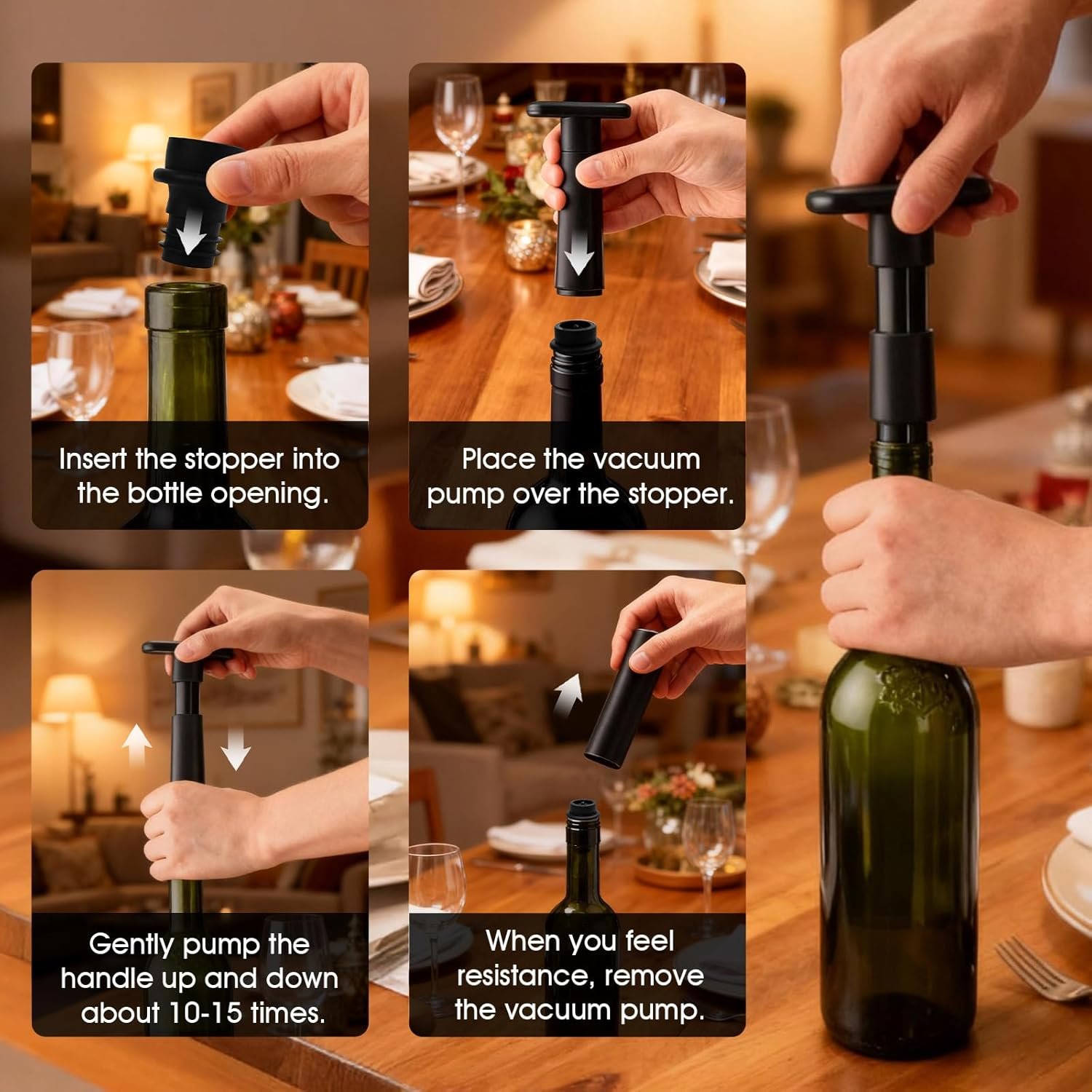 Insert the stopper into the bottle opening.

Place the vacuum pump over the stopper.

Gently pump the handle up and down about 10-15 times.

When you feel resistance, remove the vacuum pump.