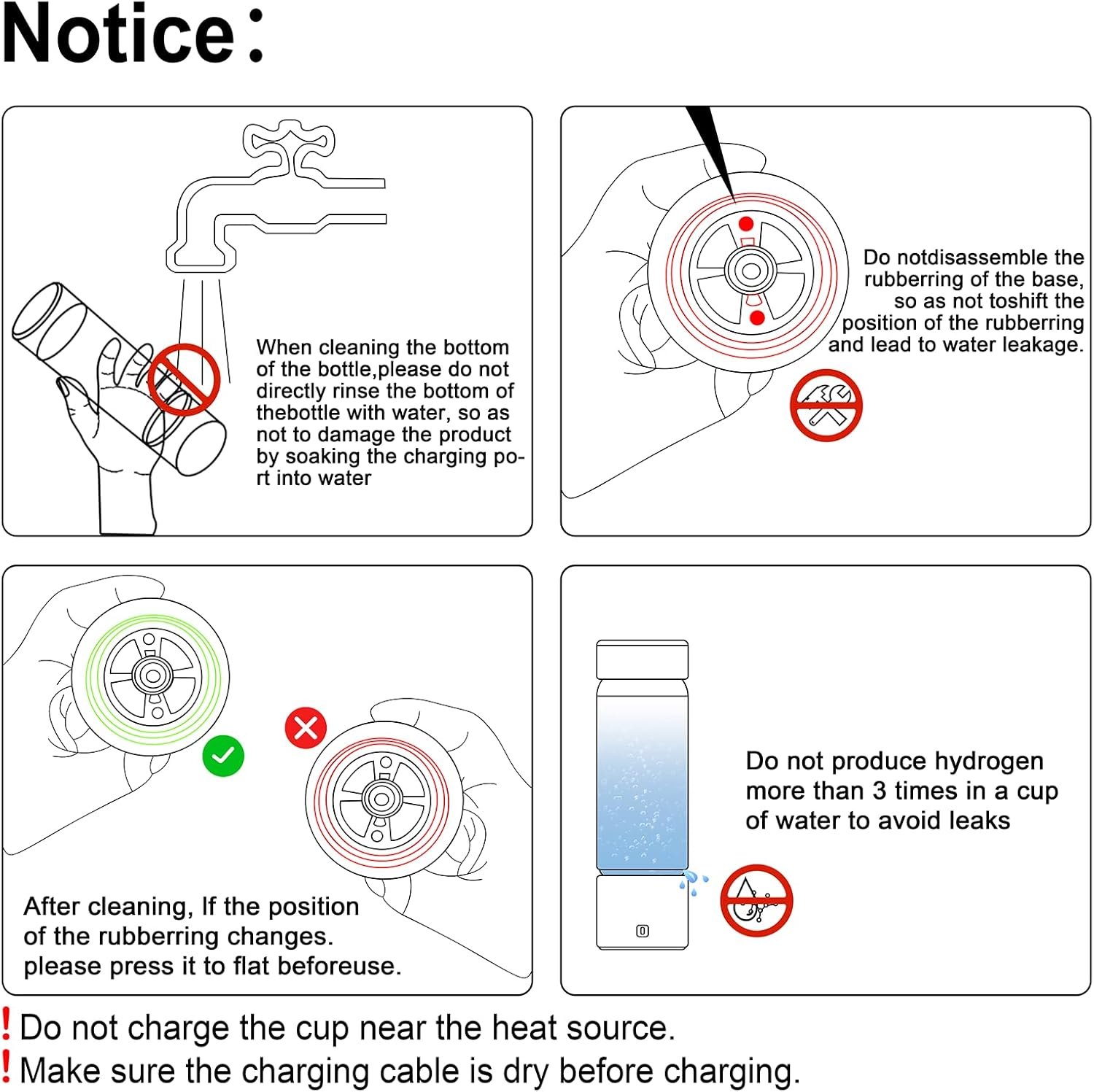 Notice:

When cleaning the bottom of the bottle,please do not directly rinse the bottom of thebottle with water, so as not to damage the product by soaking the charging port into water

Do notdisassemble the rubberring of the base, so as not toshift the position of the rubberring and lead to water leakage.

After cleaning, If the position of the rubberring changes. please press it to flat beforeuse.

Do not produce hydrogen more than 3 times in a cup of water to avoid leaks

! Do not charge the cup near the heat source.
! Make sure the charging cable is dry before charging.