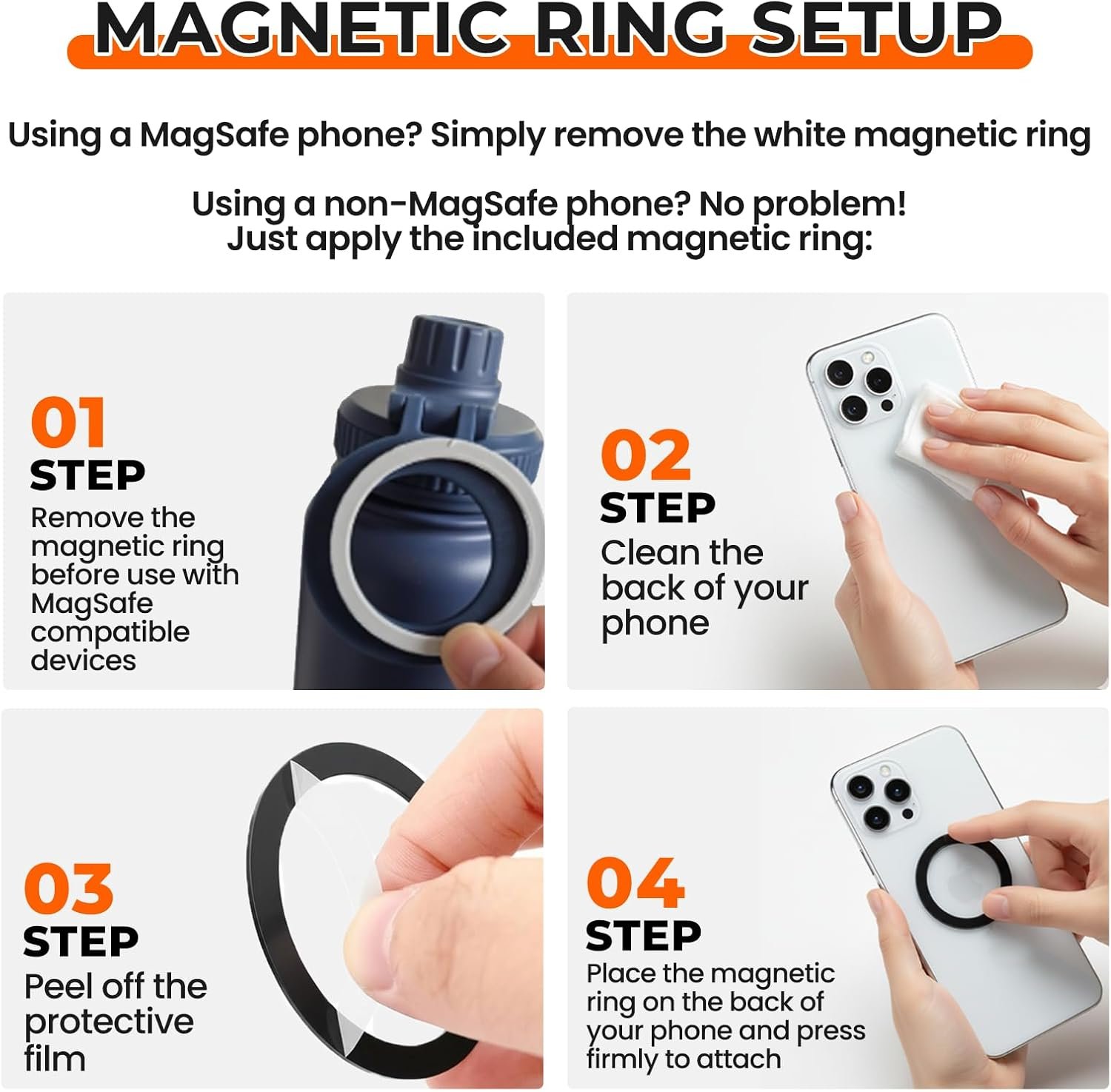 MAGNETIC RING SETUP

Using a MagSafe phone? Simply remove the white magnetic ring

Using a non-MagSafe phone? No problem!
Just apply the included magnetic ring:

01
STEP
Remove the magnetic ring before use with MagSafe compatible devices

02
STEP
Clean the back of your phone

03
STEP
Peel off the protective film

04
STEP
Place the magnetic ring on the back of your phone and press firmly to attach