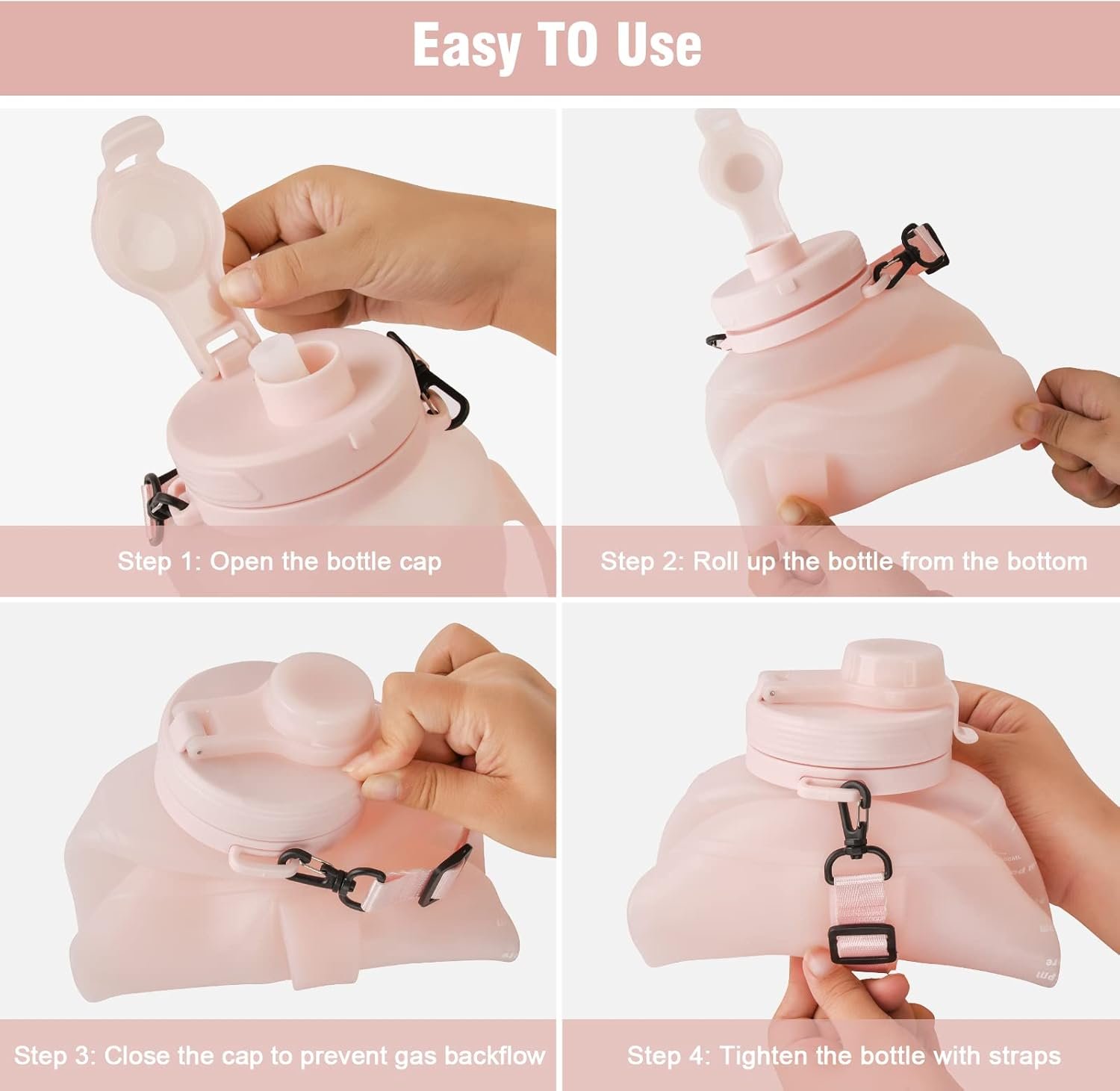 Easy TO Use

Step 1: Open the bottle cap

Step 2: Roll up the bottle from the bottom

Step 3: Close the cap to prevent gas backflow

Step 4: Tighten the bottle with straps