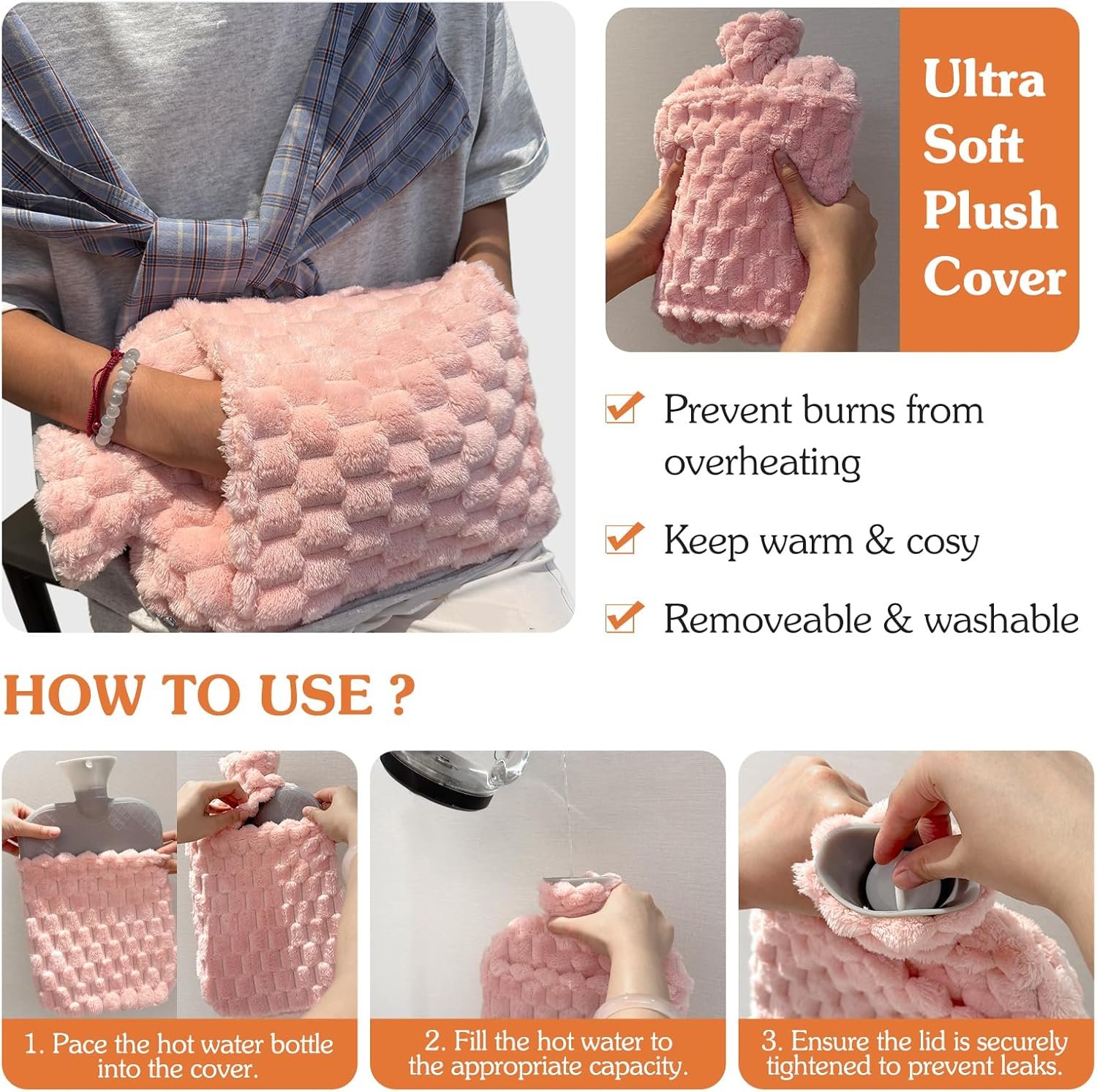 Ultra Soft Plush Cover

Prevent burns from overheating

Keep warm & cosy

Removeable & washable

HOW TO USE ?

1. Pace the hot water bottle into the cover.

2. Fill the hot water to the appropriate capacity.

3. Ensure the lid is securely tightened to prevent leaks.