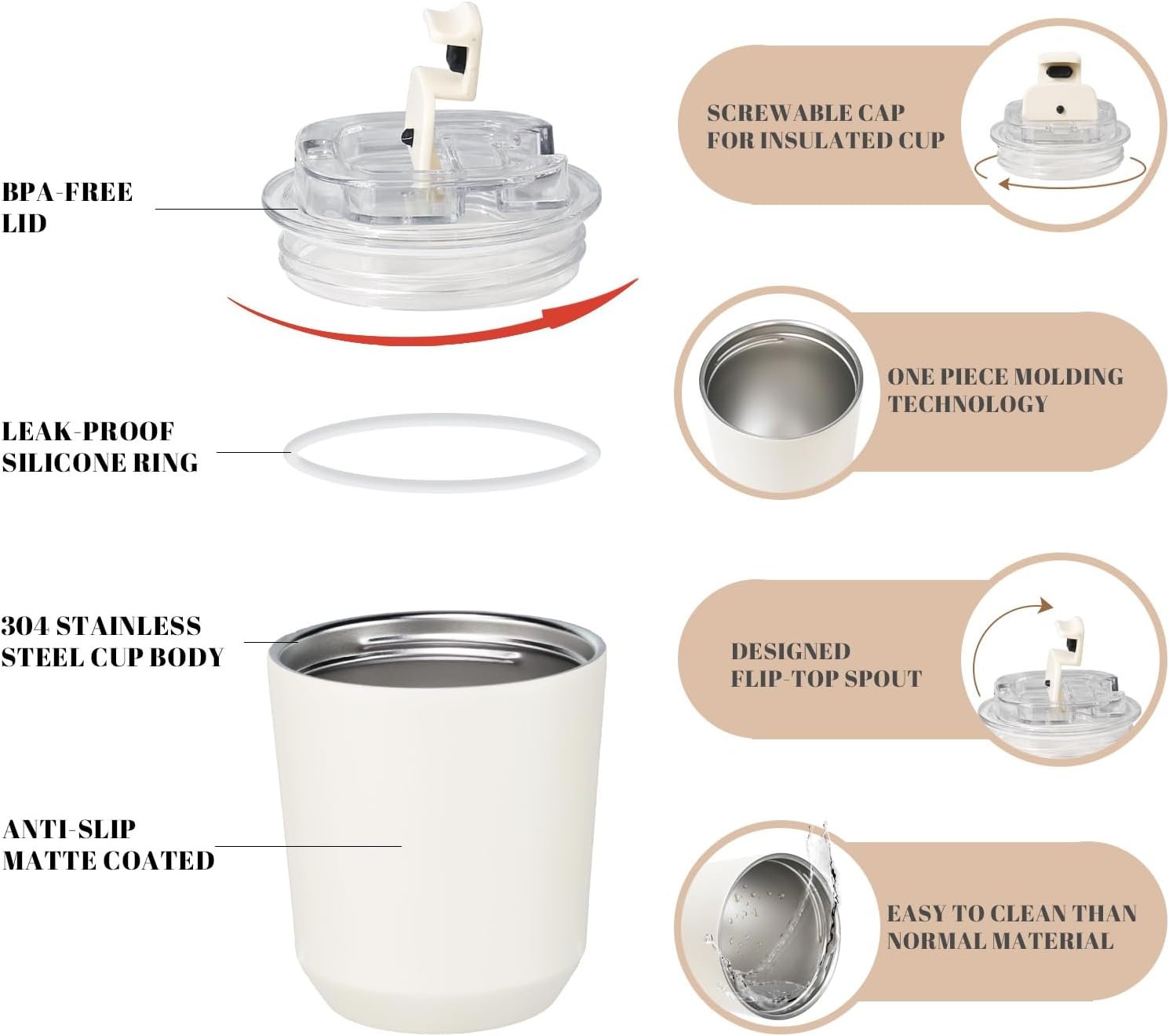 BPA-FREE LID

LEAK-PROOF SILICONE RING

304 STAINLESS STEEL CUP BODY

ANTI-SLIP MATTE COATED

SCREWABLE CAP FOR INSULATED CUP

ONE PIECE MOLDING TECHNOLOGY

DESIGNED FLIP-TOP SPOUT

EASY TO CLEAN THAN NORMAL MATERIAL