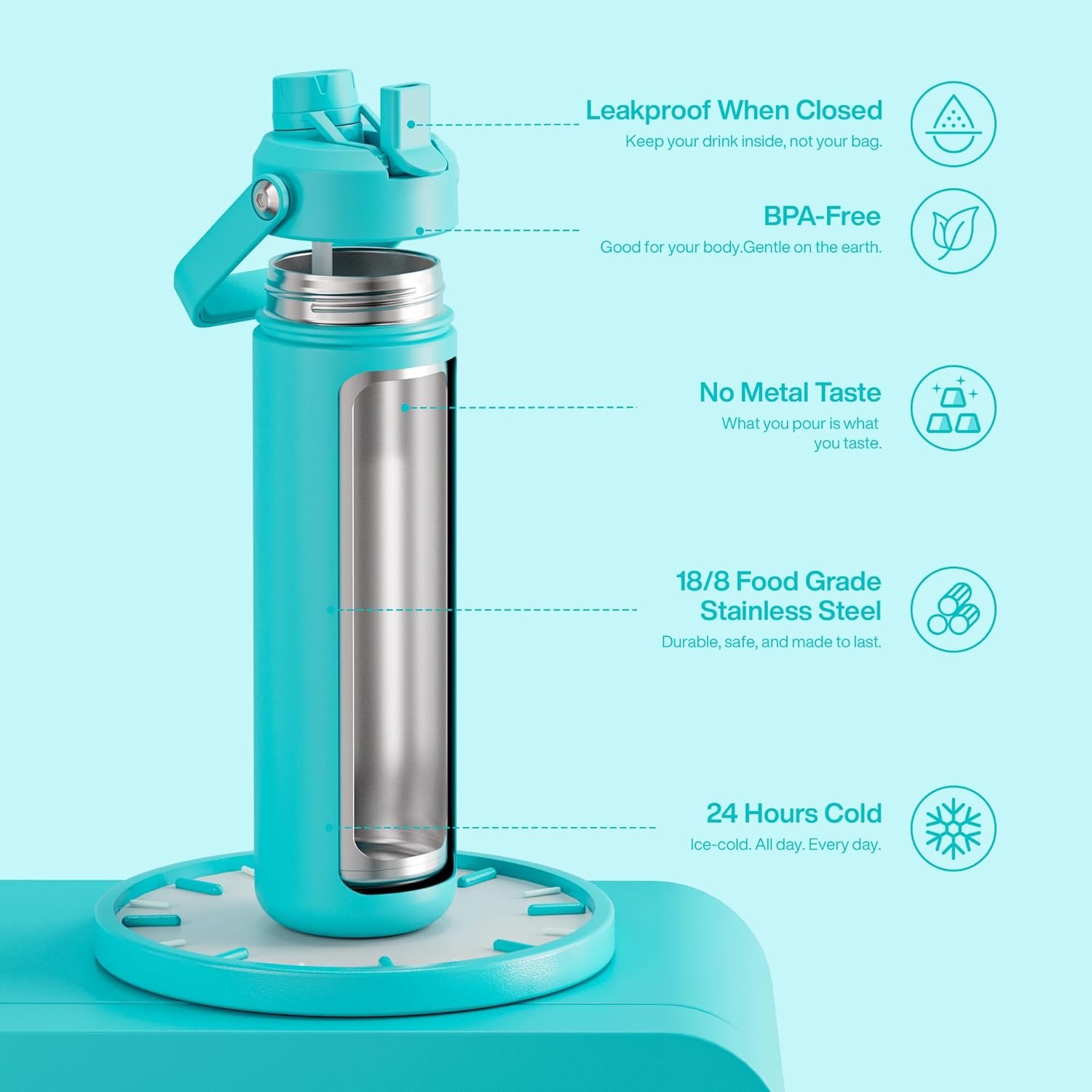 Leakproof When Closed
Keep your drink inside, not your bag.

BPA-Free
Good for your body.Gentle on the earth.

No Metal Taste
What you pour is what you taste.

18/8 Food Grade Stainless Steel
Durable, safe, and made to last.

24 Hours Cold
Ice-cold. All day. Every day.