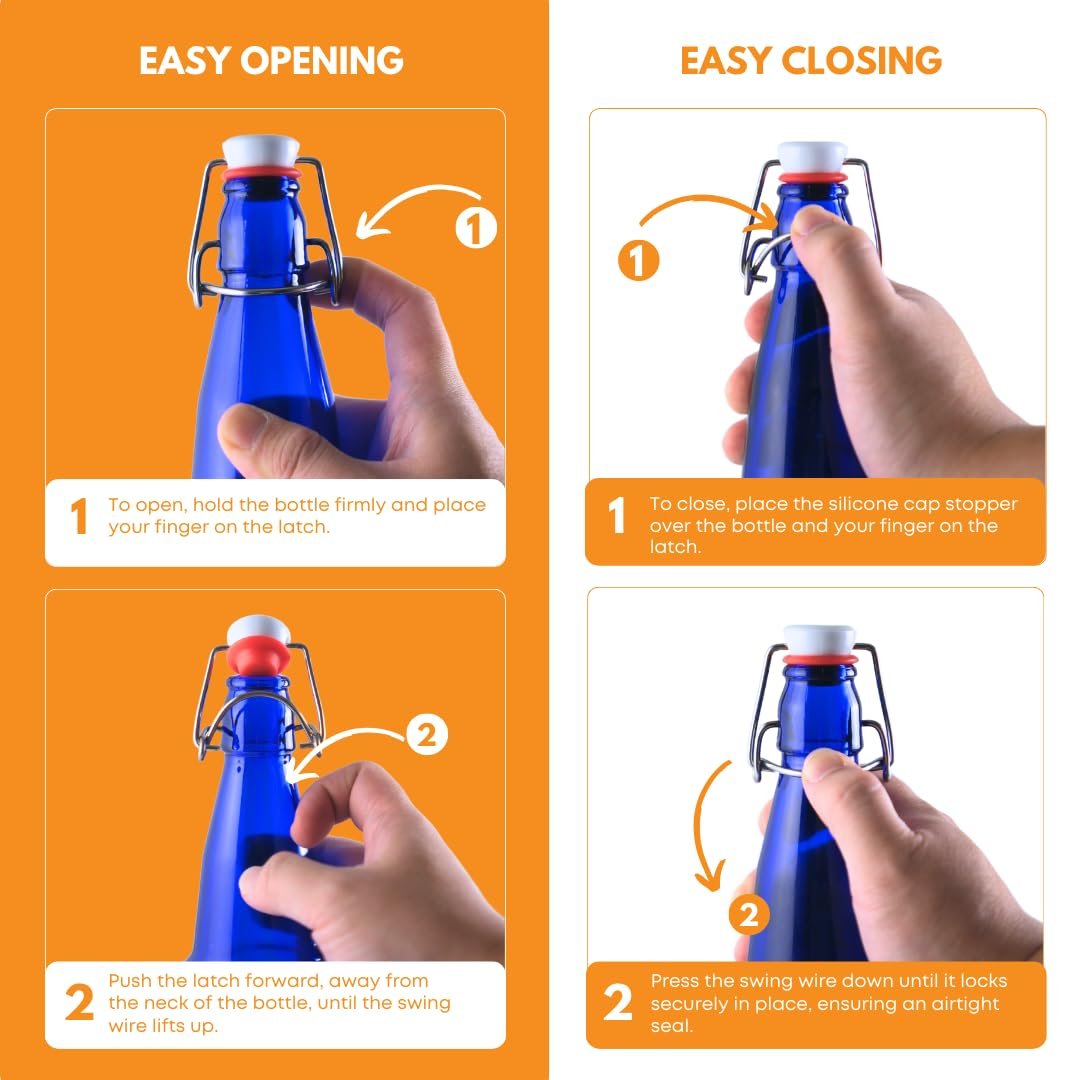 EASY OPENING

1

1 To open, hold the bottle firmly and place your finger on the latch.

2

2 Push the latch forward, away from the neck of the bottle, until the swing wire lifts up.

EASY CLOSING

1

1 To close, place the silicone cap stopper over the bottle and your finger on the latch.

2

2 Press the swing wire down until it locks securely in place, ensuring an airtight seal.