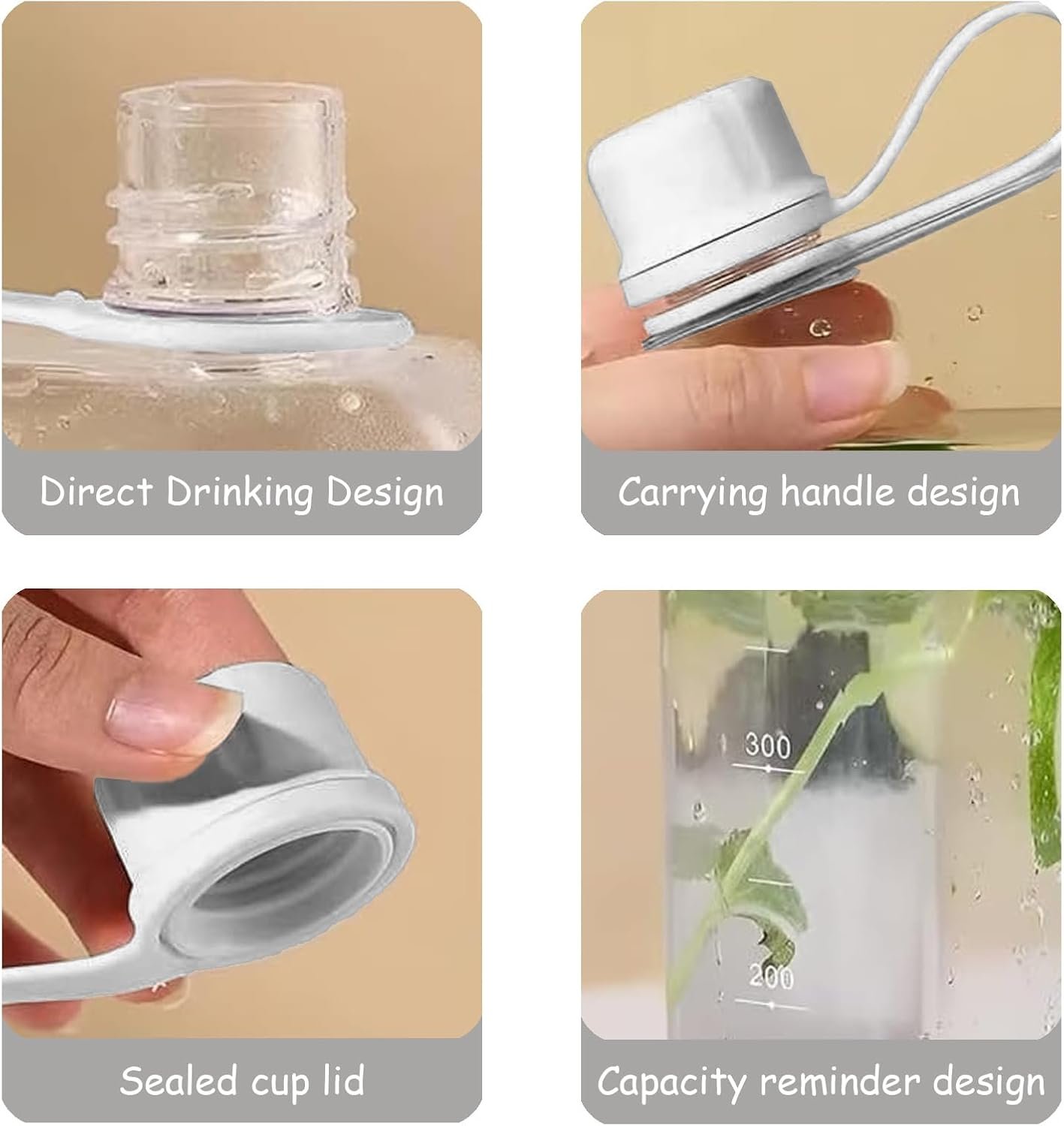 Direct Drinking Design

Carrying handle design

Sealed cup lid

300

200

Capacity reminder design