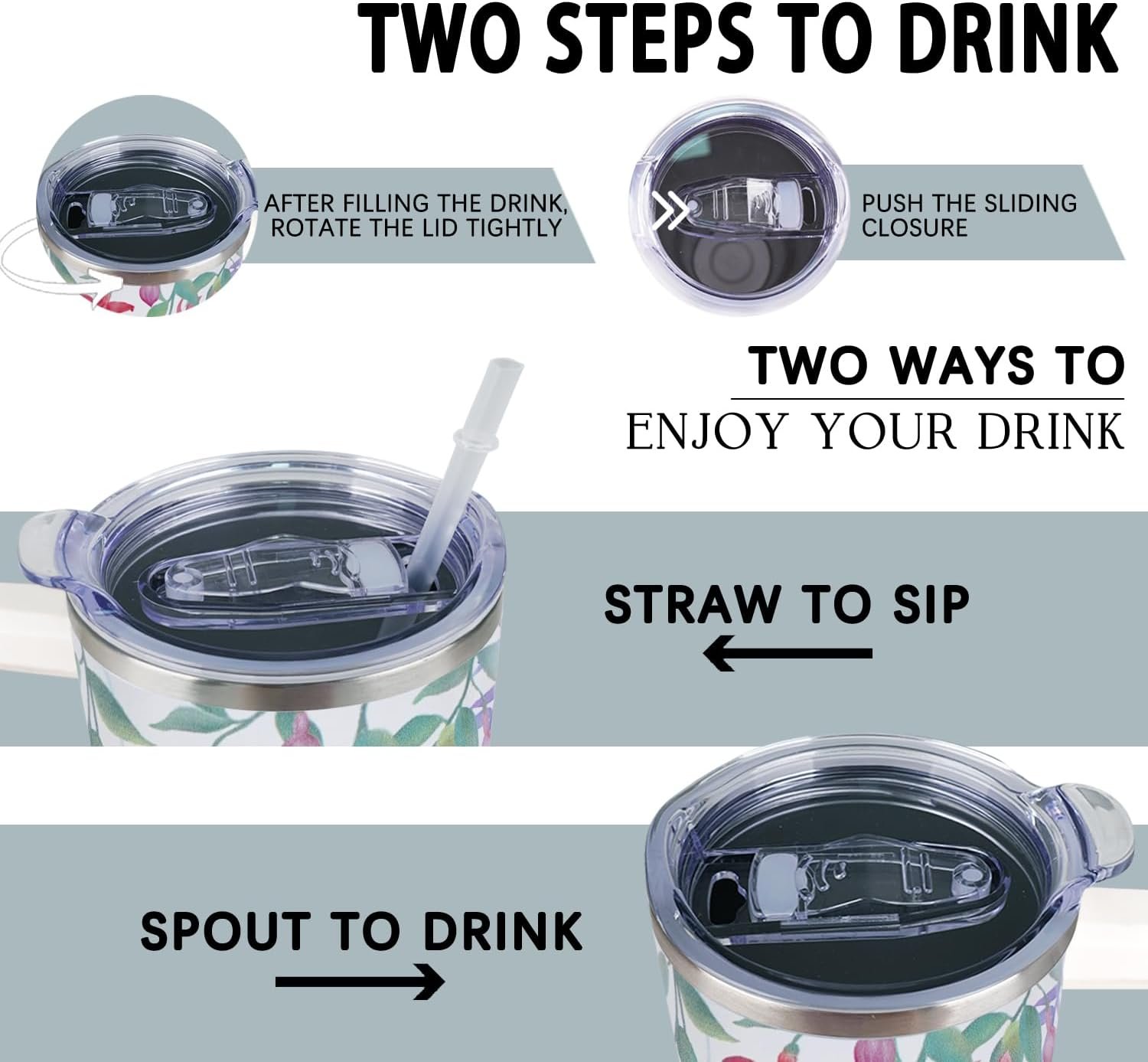 TWO STEPS TO DRINK

AFTER FILLING THE DRINK, ROTATE THE LID TIGHTLY

PUSH THE SLIDING CLOSURE

TWO WAYS TO
ENJOY YOUR DRINK

STRAW TO SIP

SPOUT TO DRINK