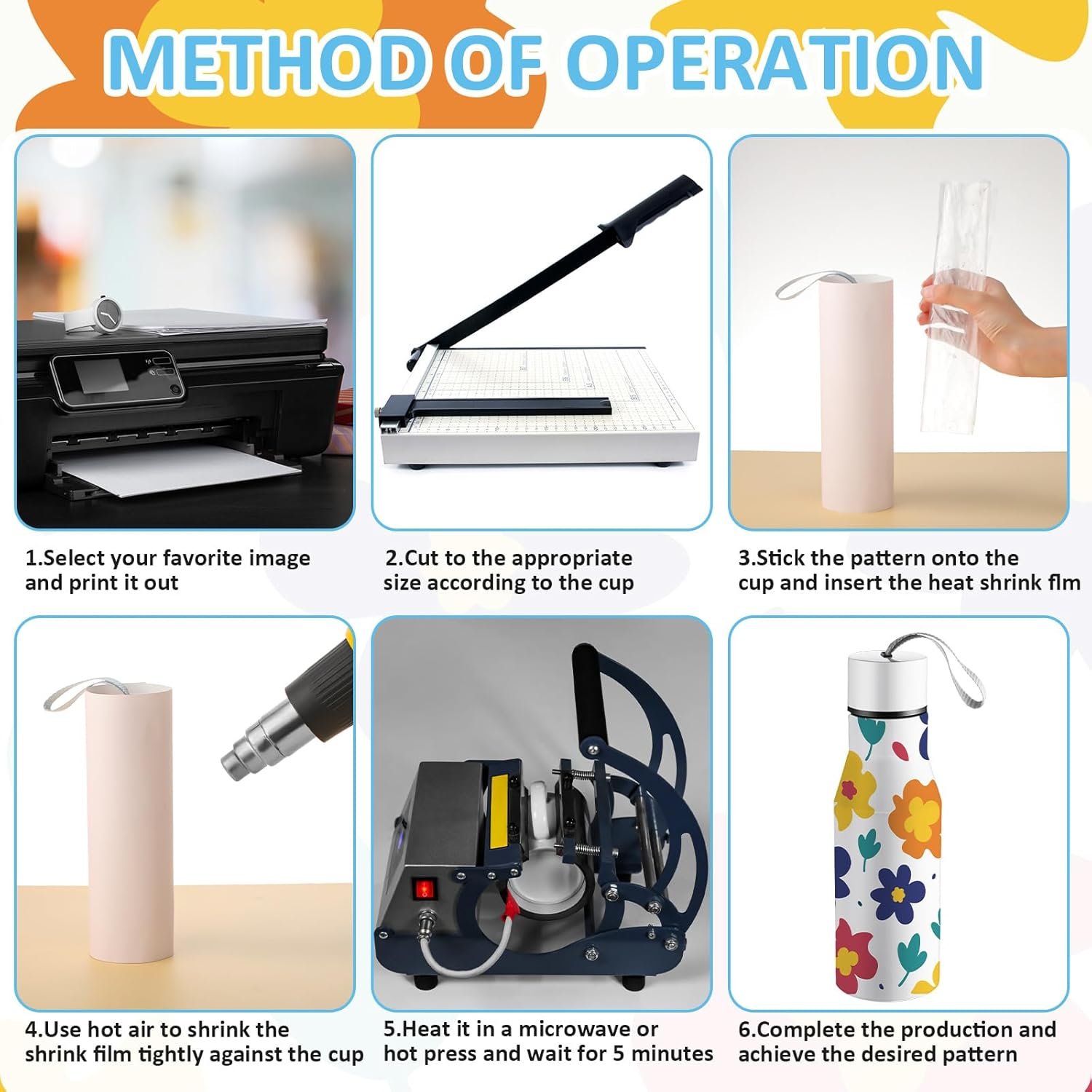 METHOD OF OPERATION

1.Select your favorite image and print it out

2.Cut to the appropriate size according to the cup

3.Stick the pattern onto the cup and insert the heat shrink flm

4.Use hot air to shrink the shrink film tightly against the cup

5.Heat it in a microwave or hot press and wait for 5 minutes

6.Complete the production and achieve the desired pattern