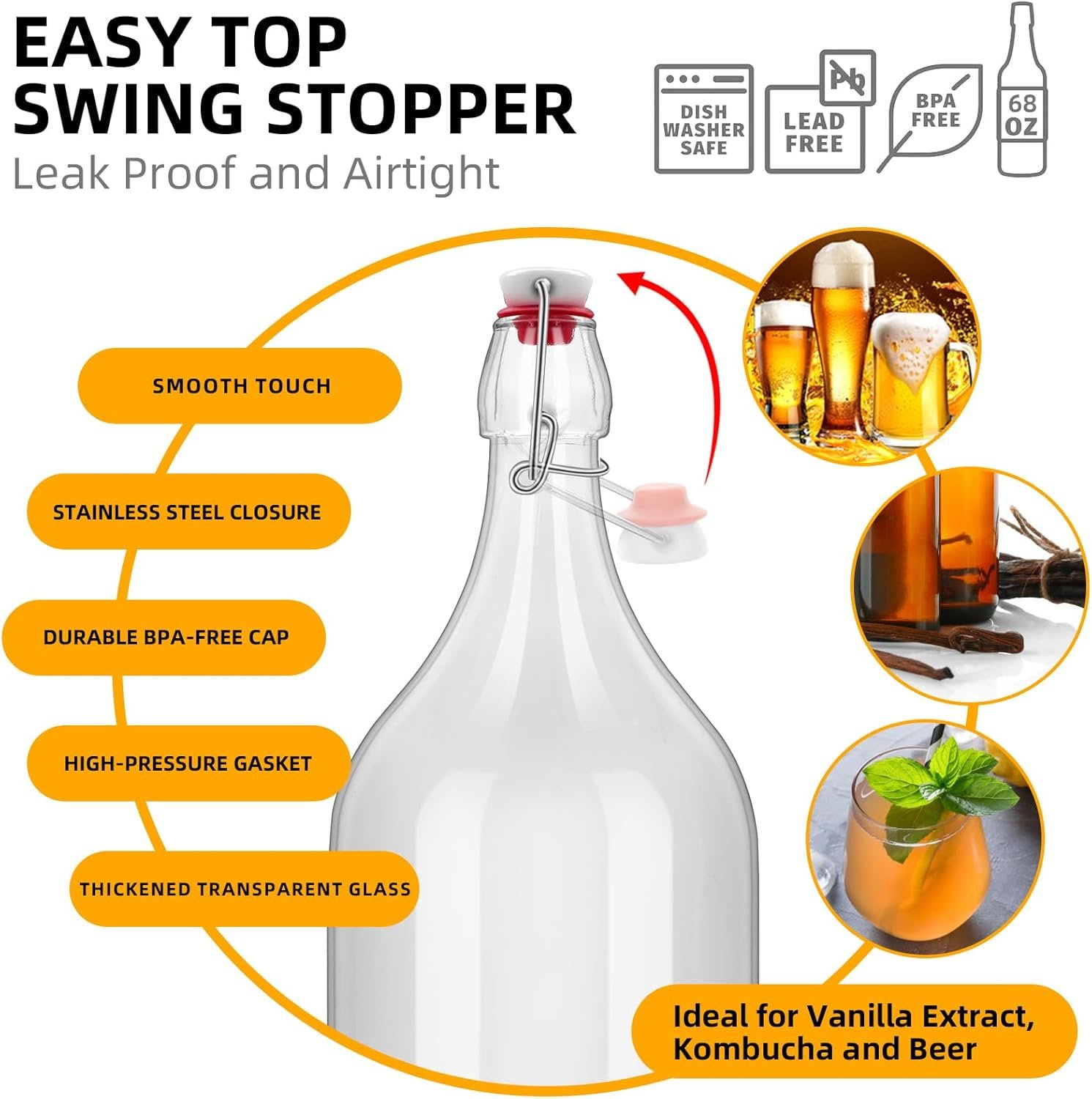 EASY TOP SWING STOPPER
Leak Proof and Airtight

DISH WASHER SAFE

Pb

LEAD FREE

BPA FREE

68 OZ

SMOOTH TOUCH

STAINLESS STEEL CLOSURE

DURABLE BPA-FREE CAP

HIGH-PRESSURE GASKET

THICKENED TRANSPARENT GLASS

Ideal for Vanilla Extract, Kombucha and Beer