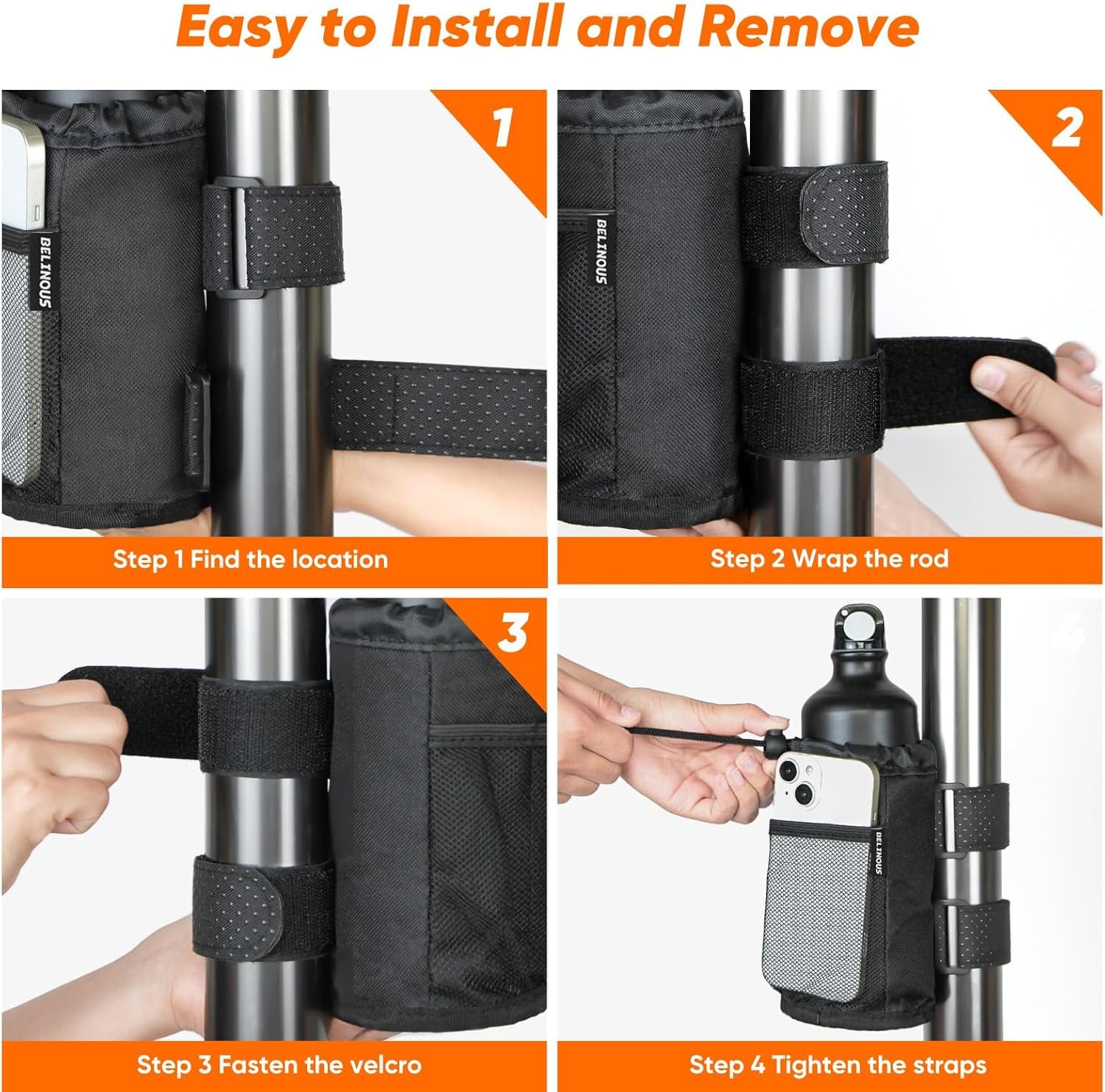 Easy to Install and Remove

1

BELINOUS

Step 1 Find the location

2

BELINOUS

Step 2 Wrap the rod

3

Step 3 Fasten the velcro

4

BELINOUS

Step 4 Tighten the straps