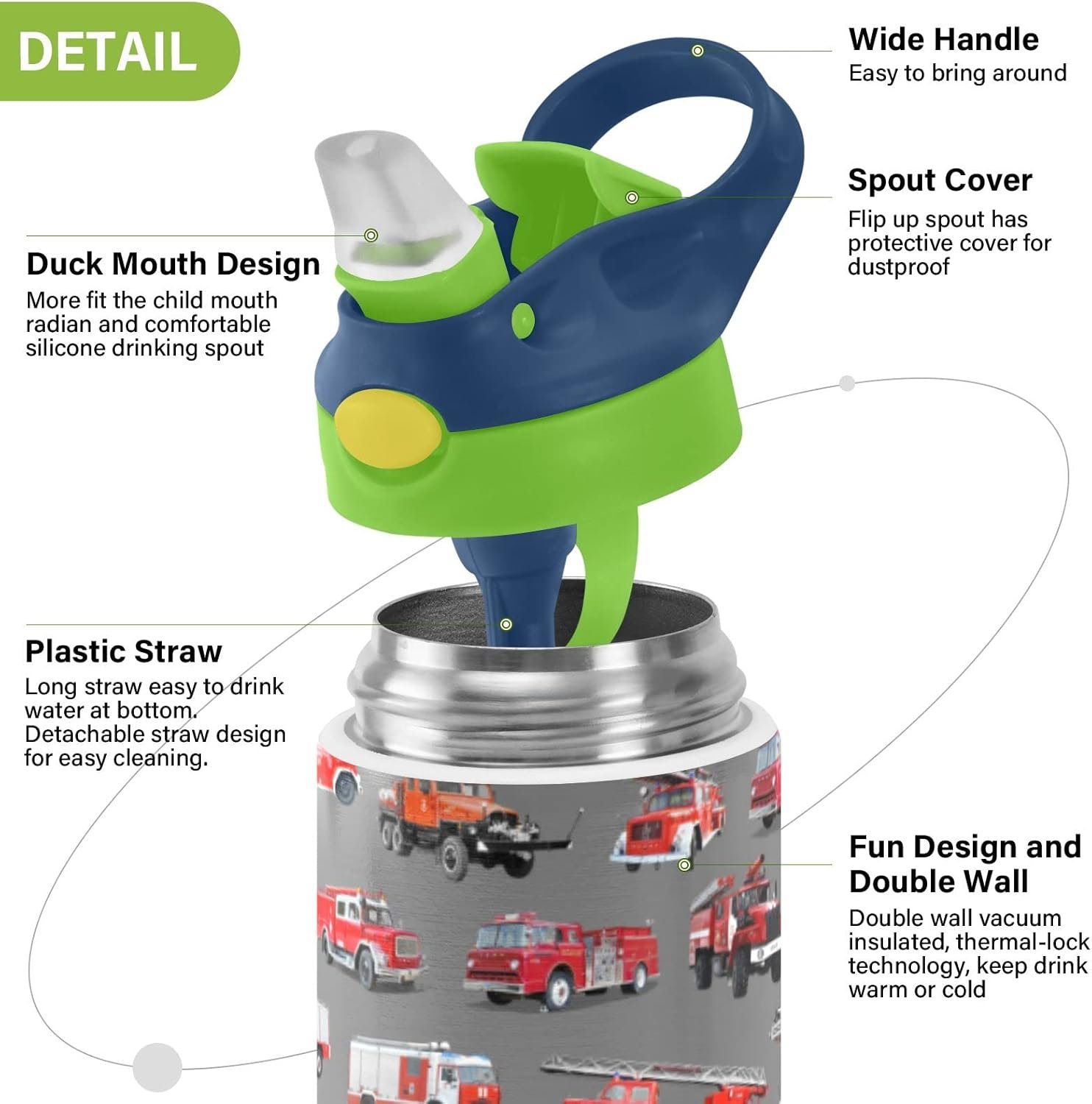 DETAIL

Wide Handle
Easy to bring around

Spout Cover
Flip up spout has protective cover for dustproof

Duck Mouth Design
More fit the child mouth radian and comfortable silicone drinking spout

Plastic Straw
Long straw easy to drink water at bottom. Detachable straw design for easy cleaning.

Fun Design and Double Wall
Double wall vacuum insulated, thermal-lock technology, keep drink warm or cold