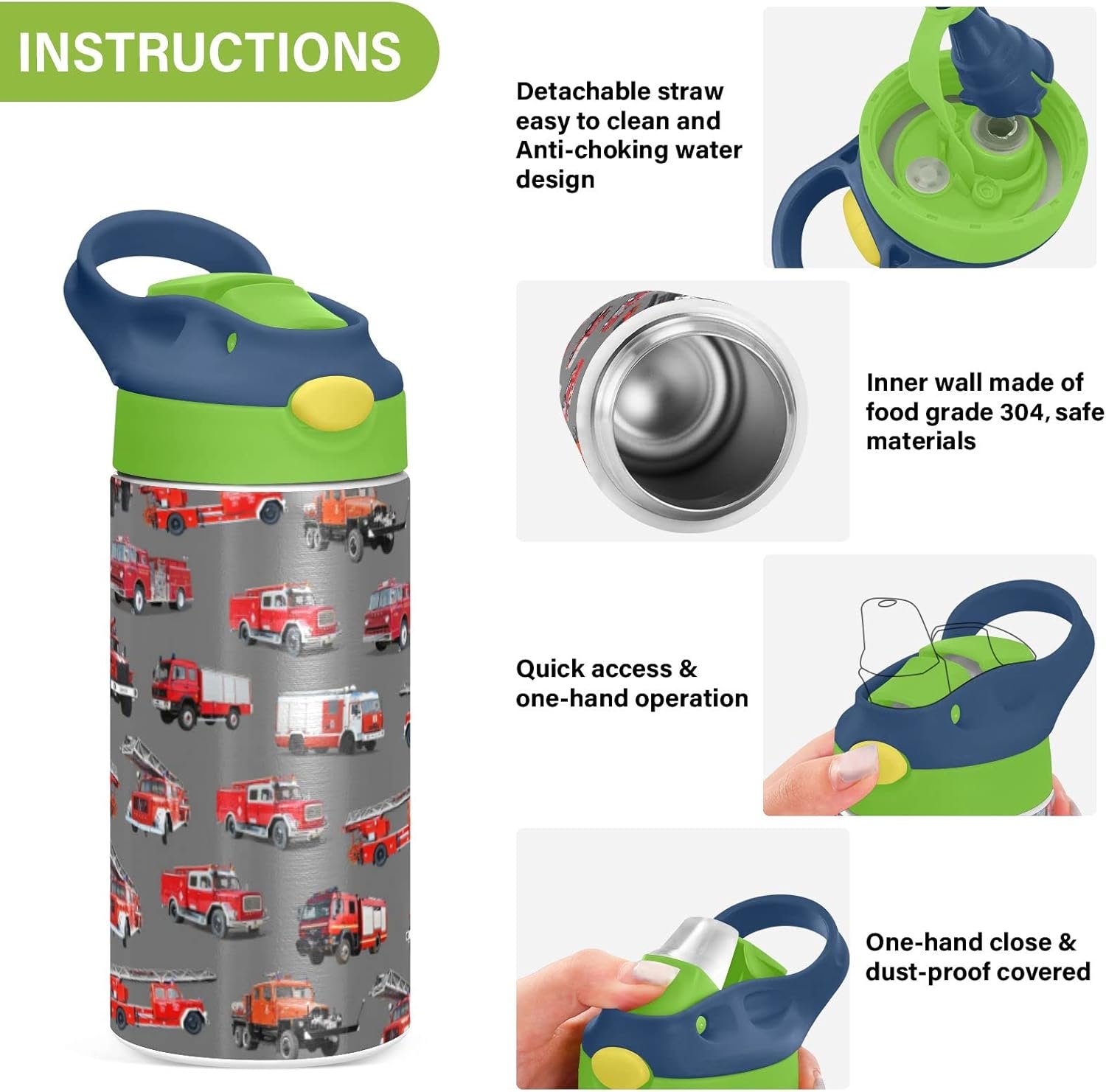 INSTRUCTIONS

Detachable straw easy to clean and Anti-choking water design

Inner wall made of food grade 304, safe materials

Quick access & one-hand operation

One-hand close & dust-proof covered