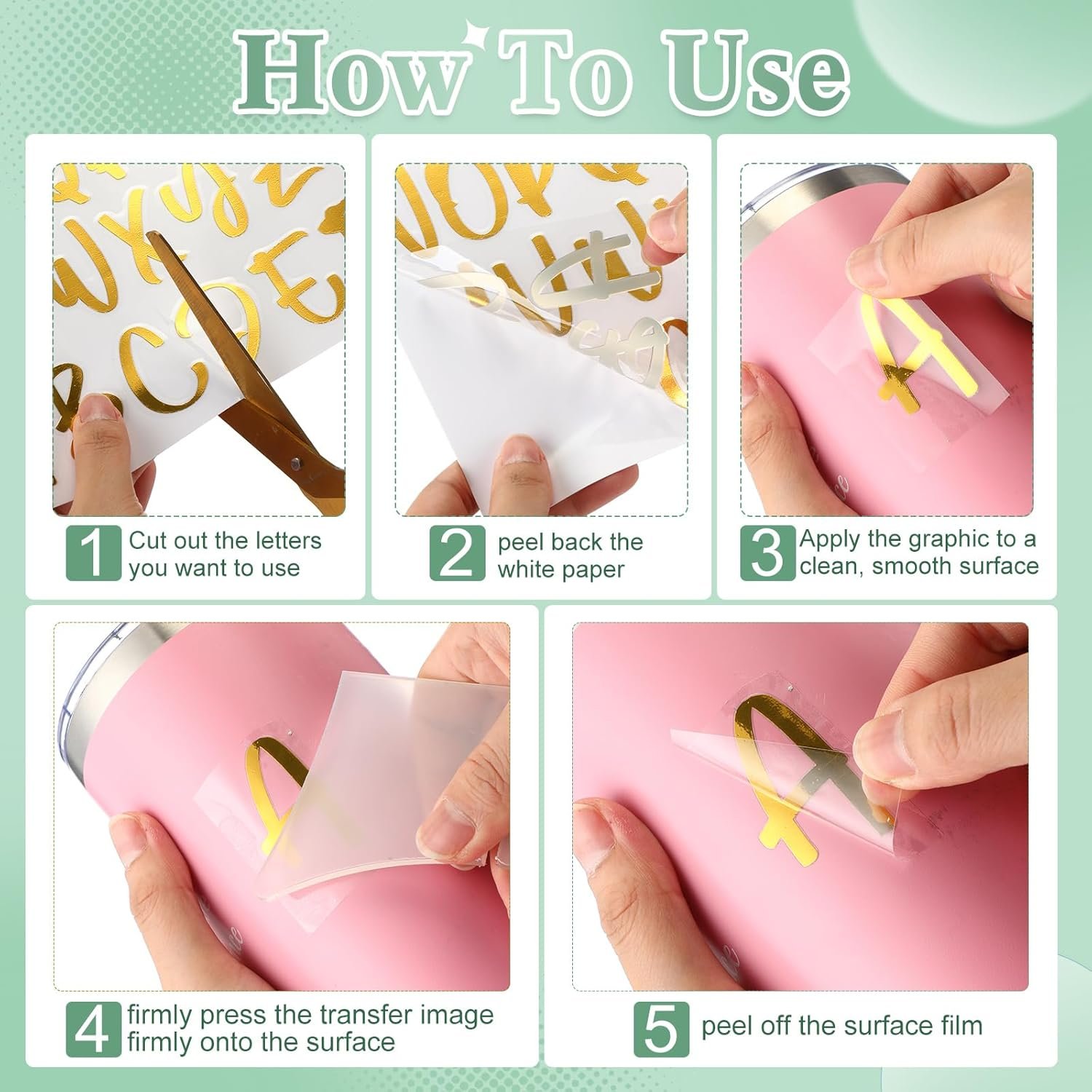 How To Use

1 Cut out the letters you want to use

2 peel back the white paper

3 Apply the graphic to a clean, smooth surface

4 firmly press the transfer image firmly onto the surface

5 peel off the surface film