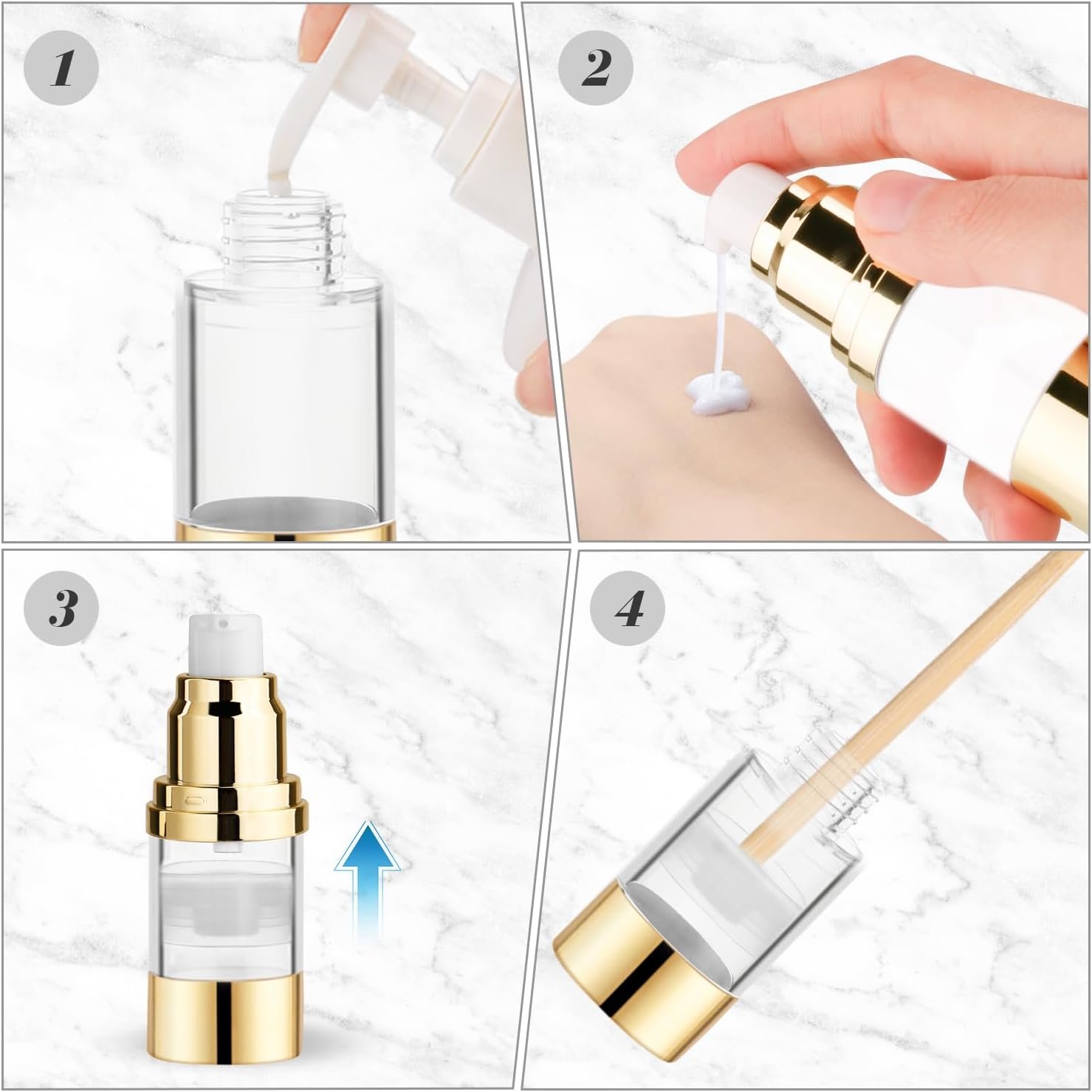 1

2

3

4