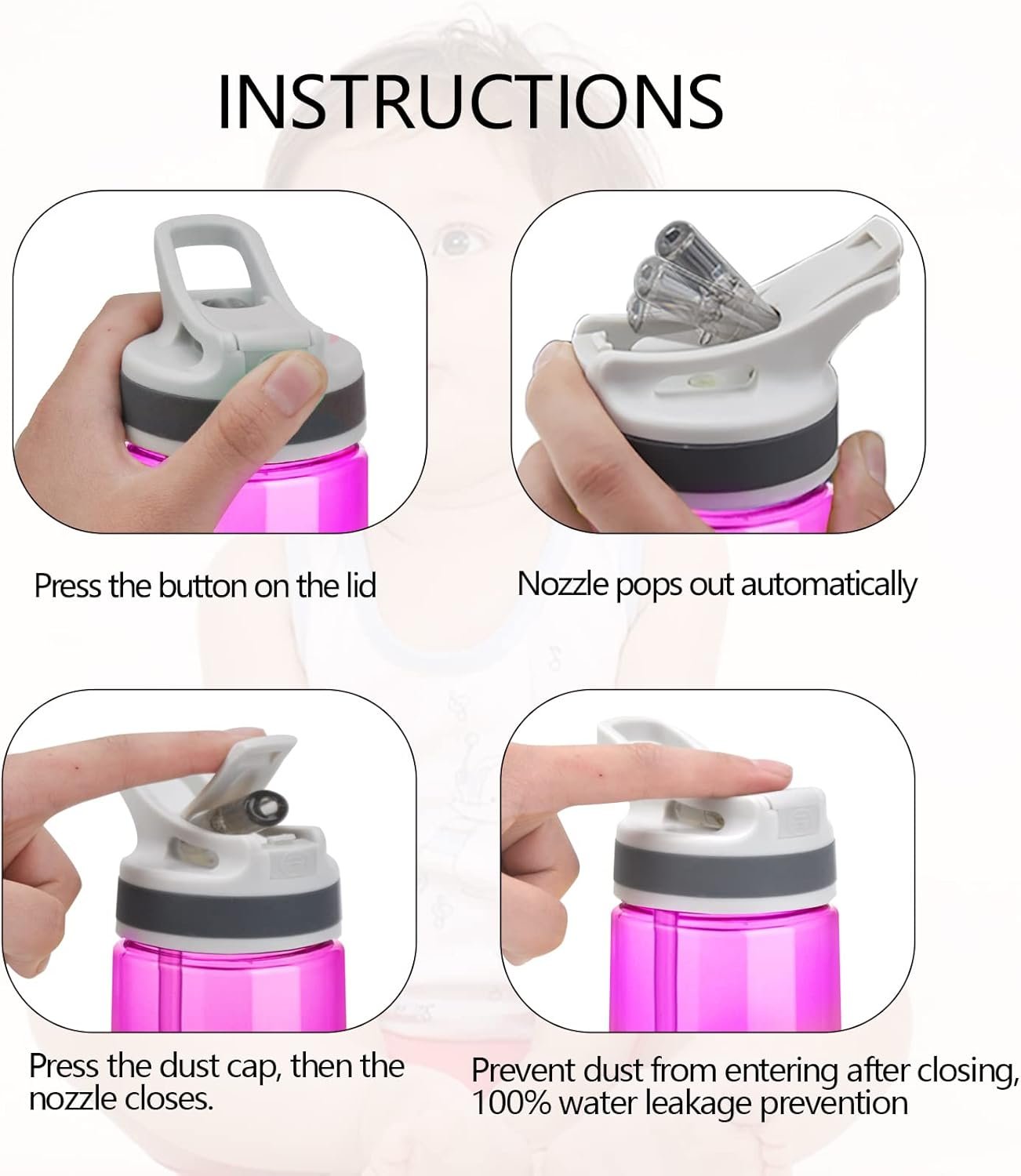 INSTRUCTIONS

Press the button on the lid

Nozzle pops out automatically

Press the dust cap, then the nozzle closes.

Prevent dust from entering after closing, 100% water leakage prevention