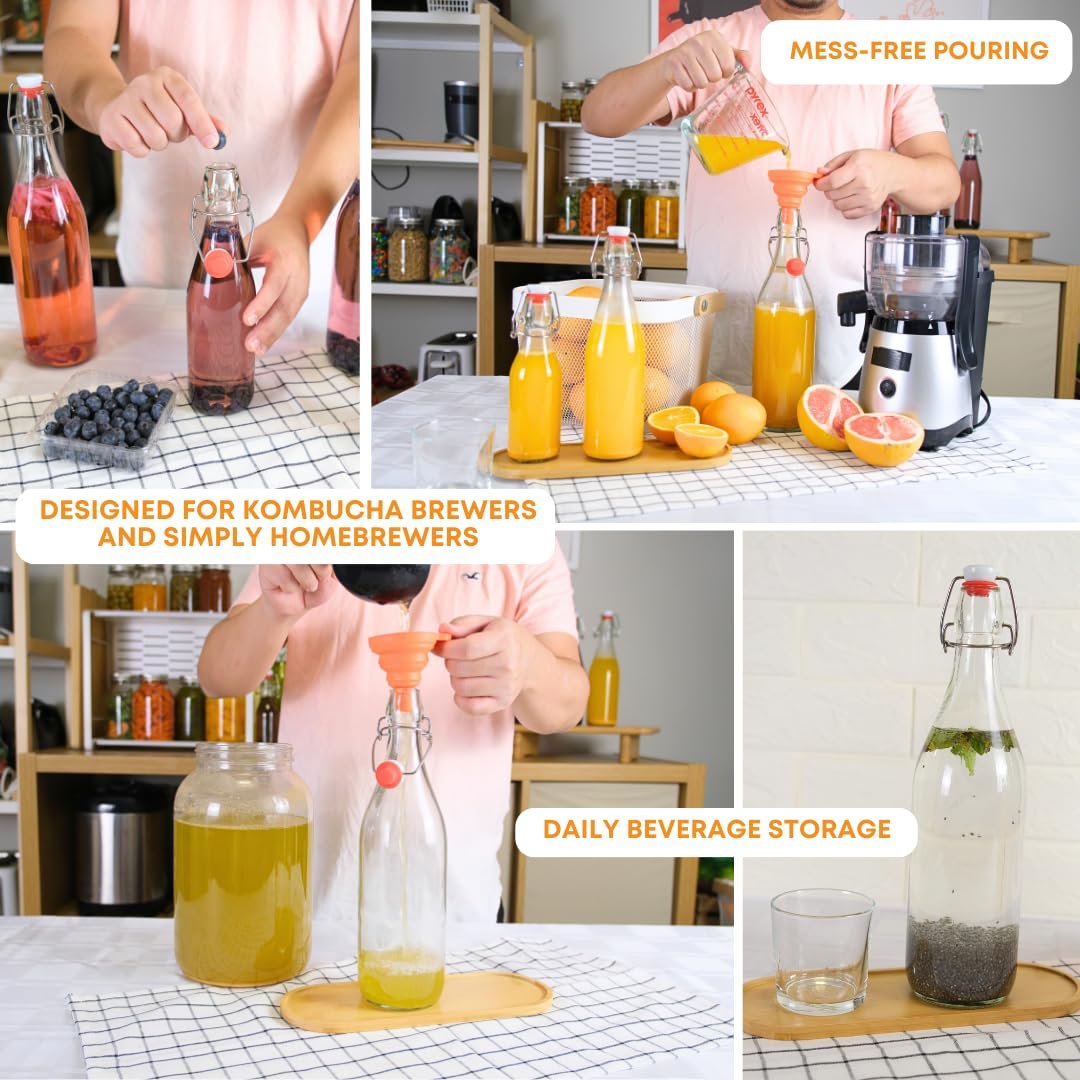 MESS-FREE POURING

pyrex

DESIGNED FOR KOMBUCHA BREWERS AND SIMPLY HOMEBREWERS

DAILY BEVERAGE STORAGE