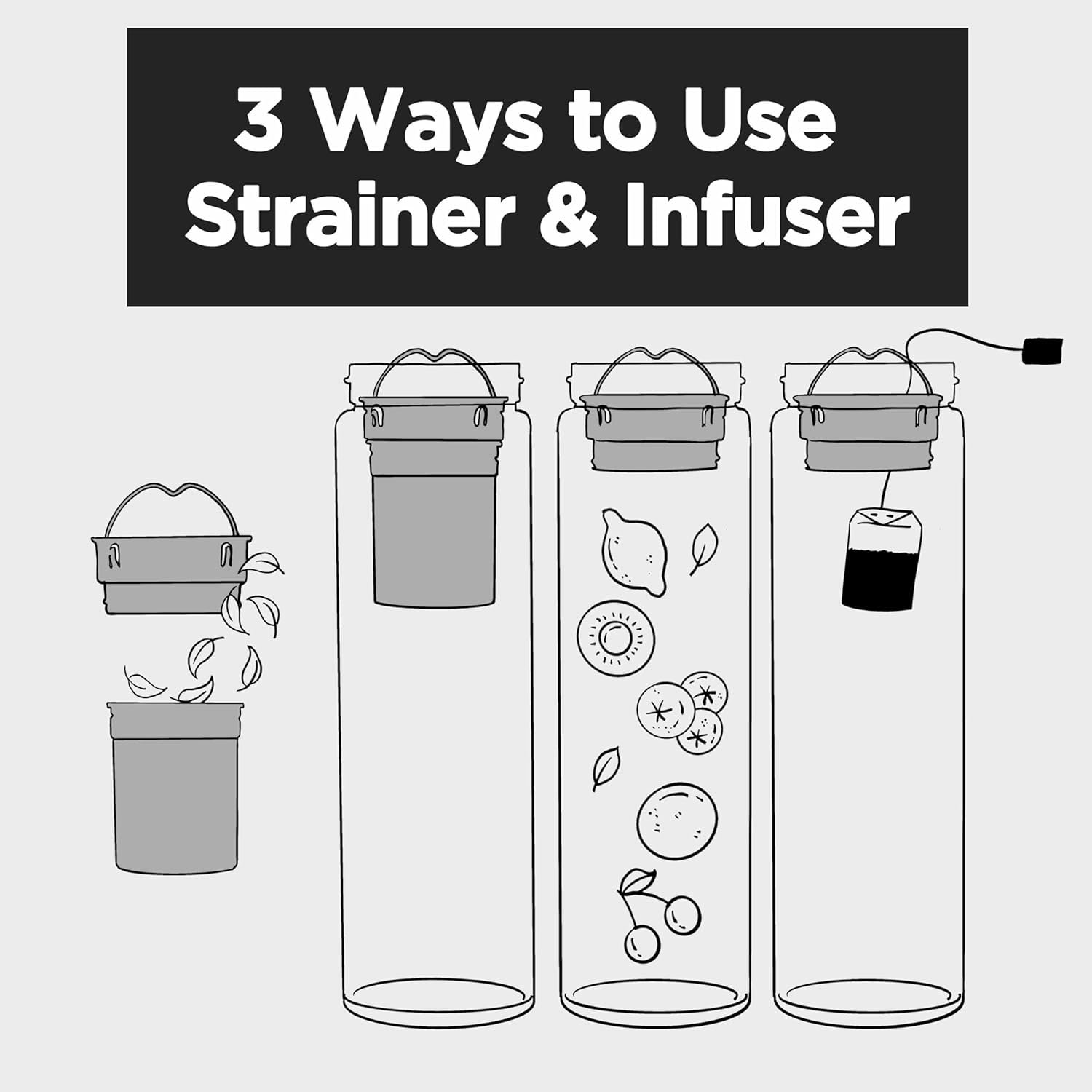 3 Ways to Use
Strainer & Infuser