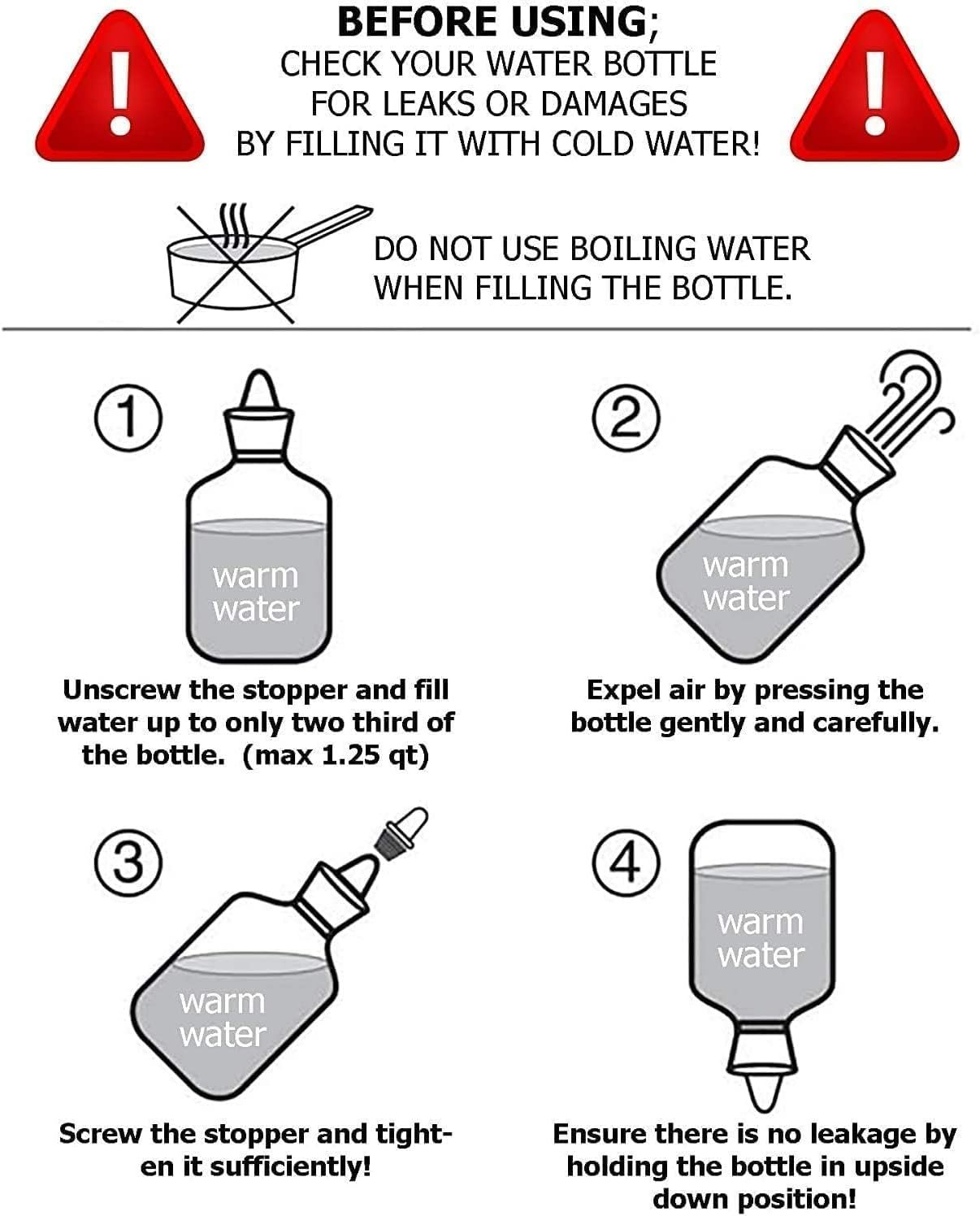 !
BEFORE USING;
CHECK YOUR WATER BOTTLE FOR LEAKS OR DAMAGES BY FILLING IT WITH COLD WATER!
!

DO NOT USE BOILING WATER WHEN FILLING THE BOTTLE.

1
warm water
Unscrew the stopper and fill water up to only two third of the bottle. (max 1.25 qt)

2
warm water
Expel air by pressing the bottle gently and carefully.

3
warm water
Screw the stopper and tighten it sufficiently!

4
warm water
Ensure there is no leakage by holding the bottle in upside down position!