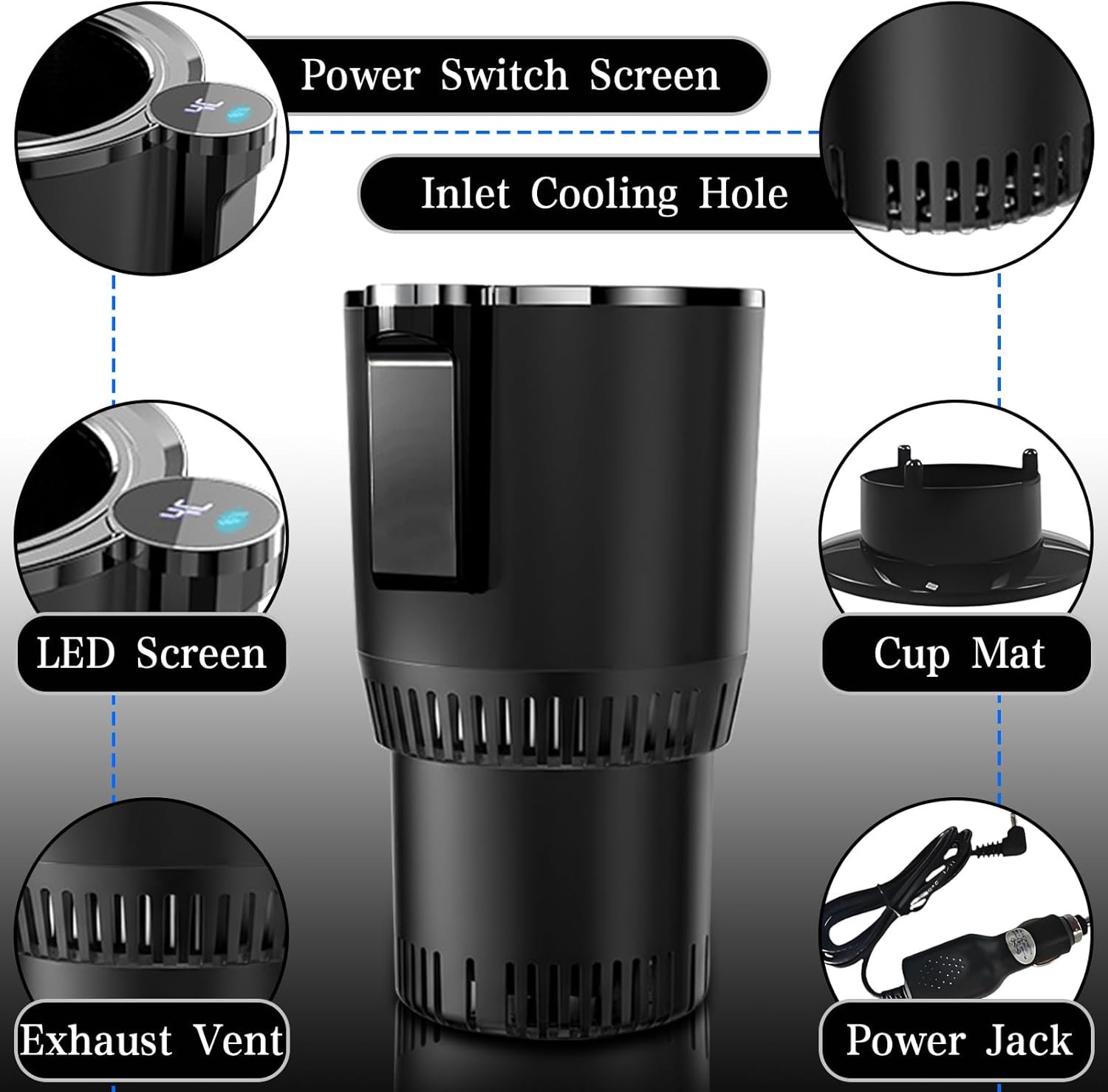 Power Switch Screen

Inlet Cooling Hole

LED Screen

Cup Mat

Exhaust Vent

Power Jack