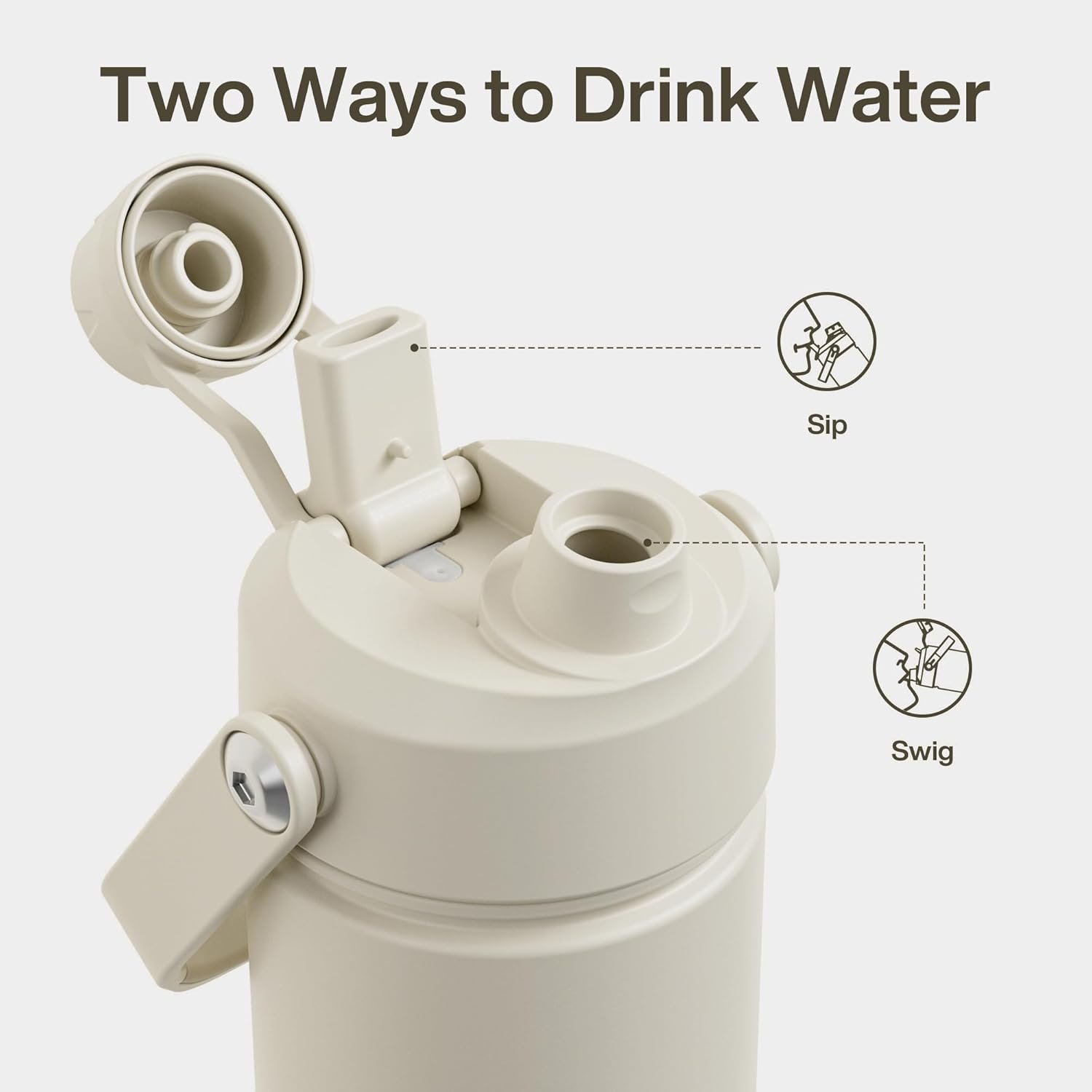 Two Ways to Drink Water

Sip

Swig