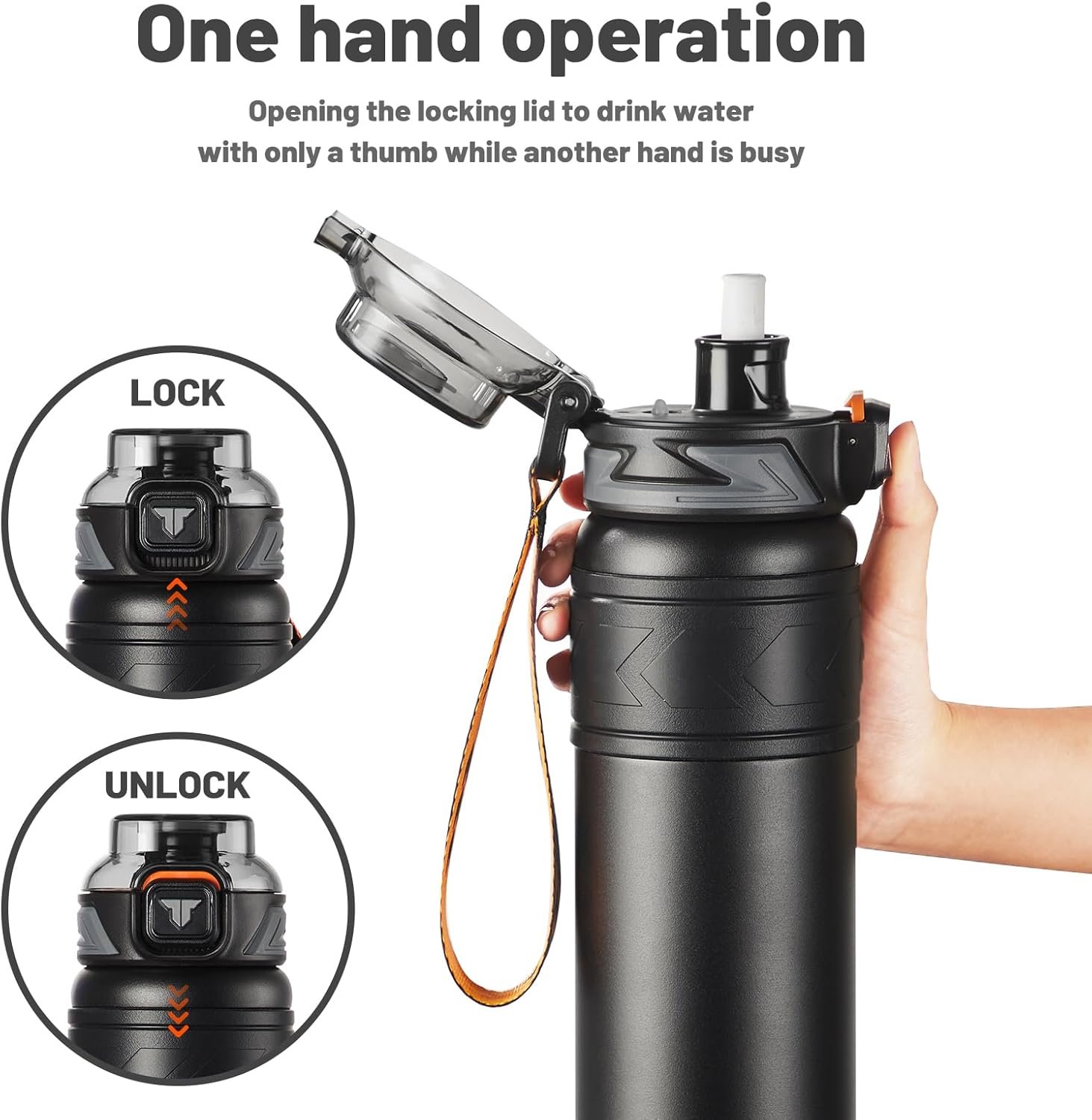 One hand operation

Opening the locking lid to drink water with only a thumb while another hand is busy

LOCK

UNLOCK