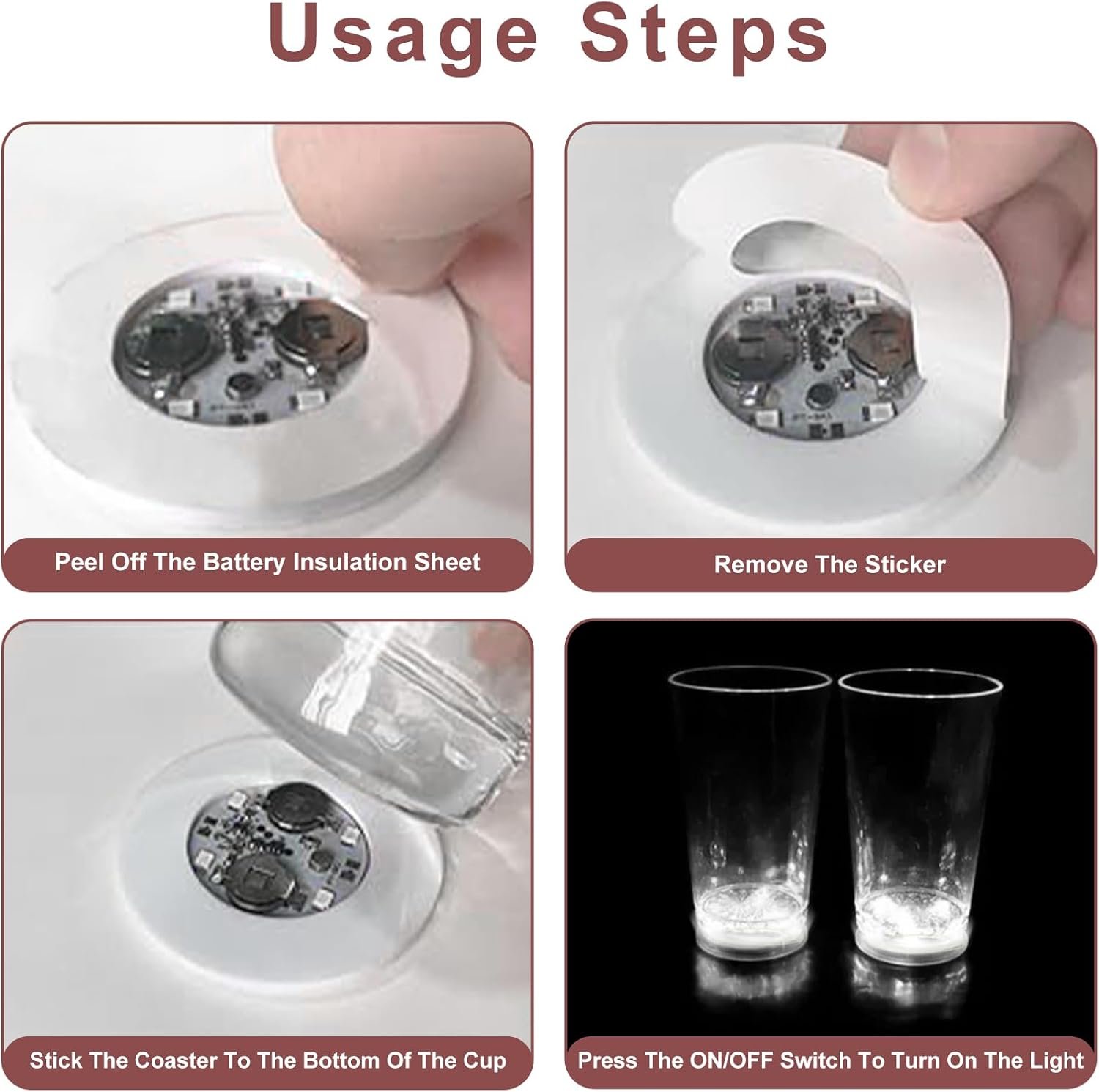 Usage Steps

Peel Off The Battery Insulation Sheet

Remove The Sticker

Stick The Coaster To The Bottom Of The Cup

Press The ON/OFF Switch To Turn On The Light