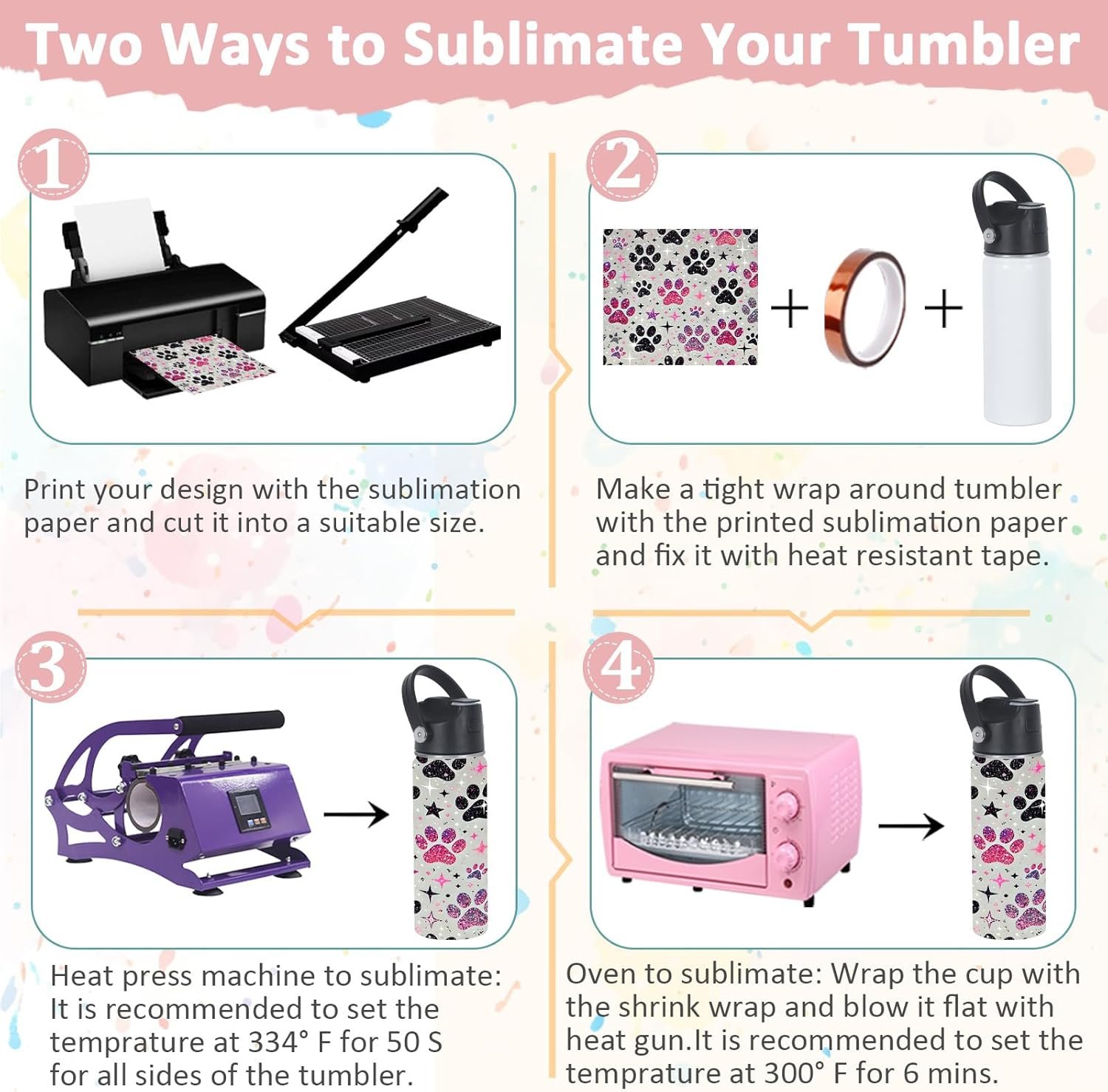 Two Ways to Sublimate Your Tumbler

1

Print your design with the sublimation paper and cut it into a suitable size.

2

Make a tight wrap around tumbler with the printed sublimation paper and fix it with heat resistant tape.

3

Heat press machine to sublimate: It is recommended to set the temprature at 334° F for 50 S for all sides of the tumbler.

4

Oven to sublimate: Wrap the cup with the shrink wrap and blow it flat with heat gun.It is recommended to set the temprature at 300° F for 6 mins.