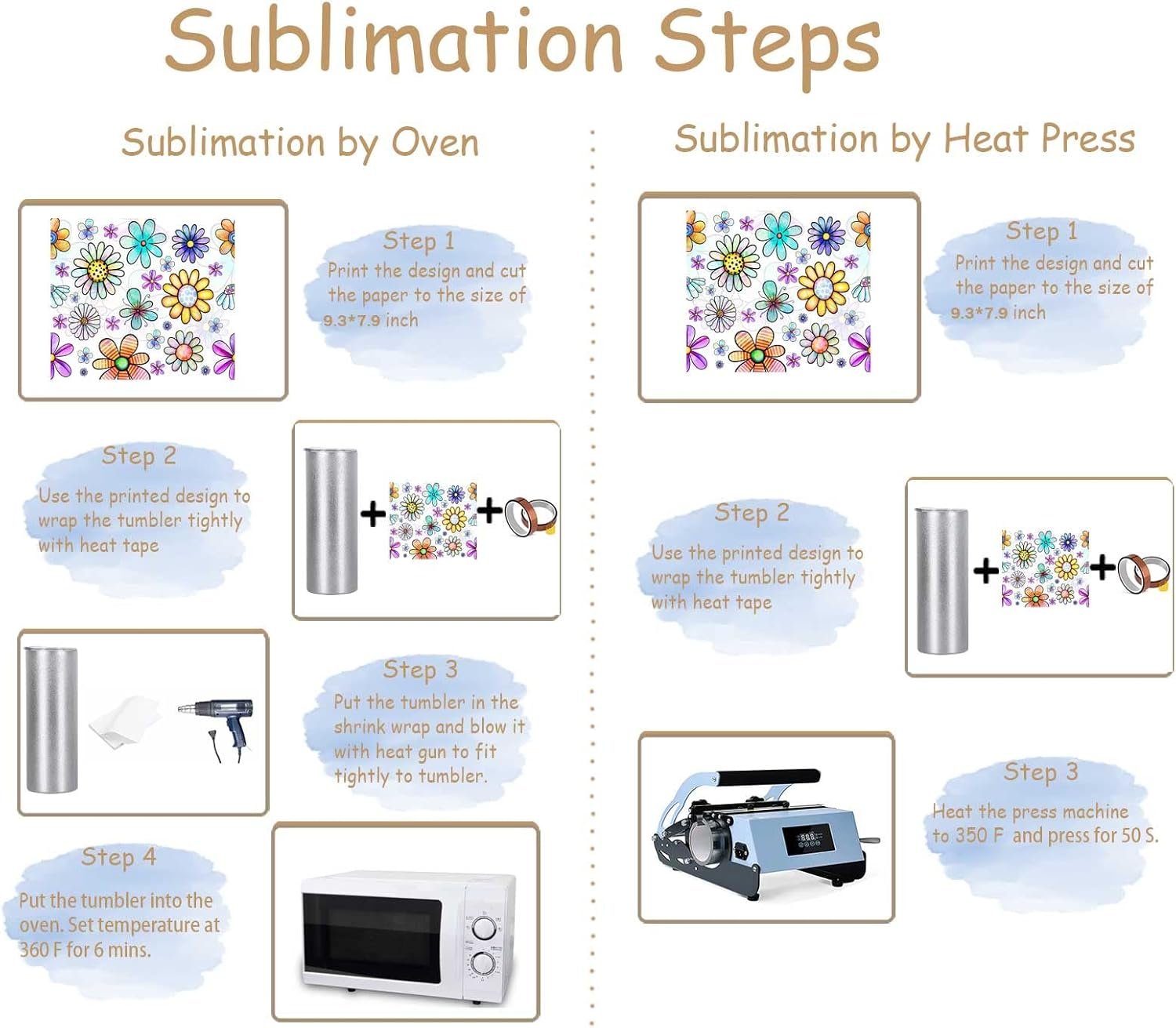 Sublimation Steps

Sublimation by Oven

Step 1
Print the design and cut the paper to the size of 9.3*7.9 inch

Step 2
Use the printed design to wrap the tumbler tightly with heat tape

Step 3
Put the tumbler in the shrink wrap and blow it with heat gun to fit tightly to tumbler.

Step 4
Put the tumbler into the oven. Set temperature at 360 F for 6 mins.

Sublimation by Heat Press

Step 1
Print the design and cut the paper to the size of 9.3*7.9 inch

Step 2
Use the printed design to wrap the tumbler tightly with heat tape

Step 3
Heat the press machine to 350 F and press for 50 S.