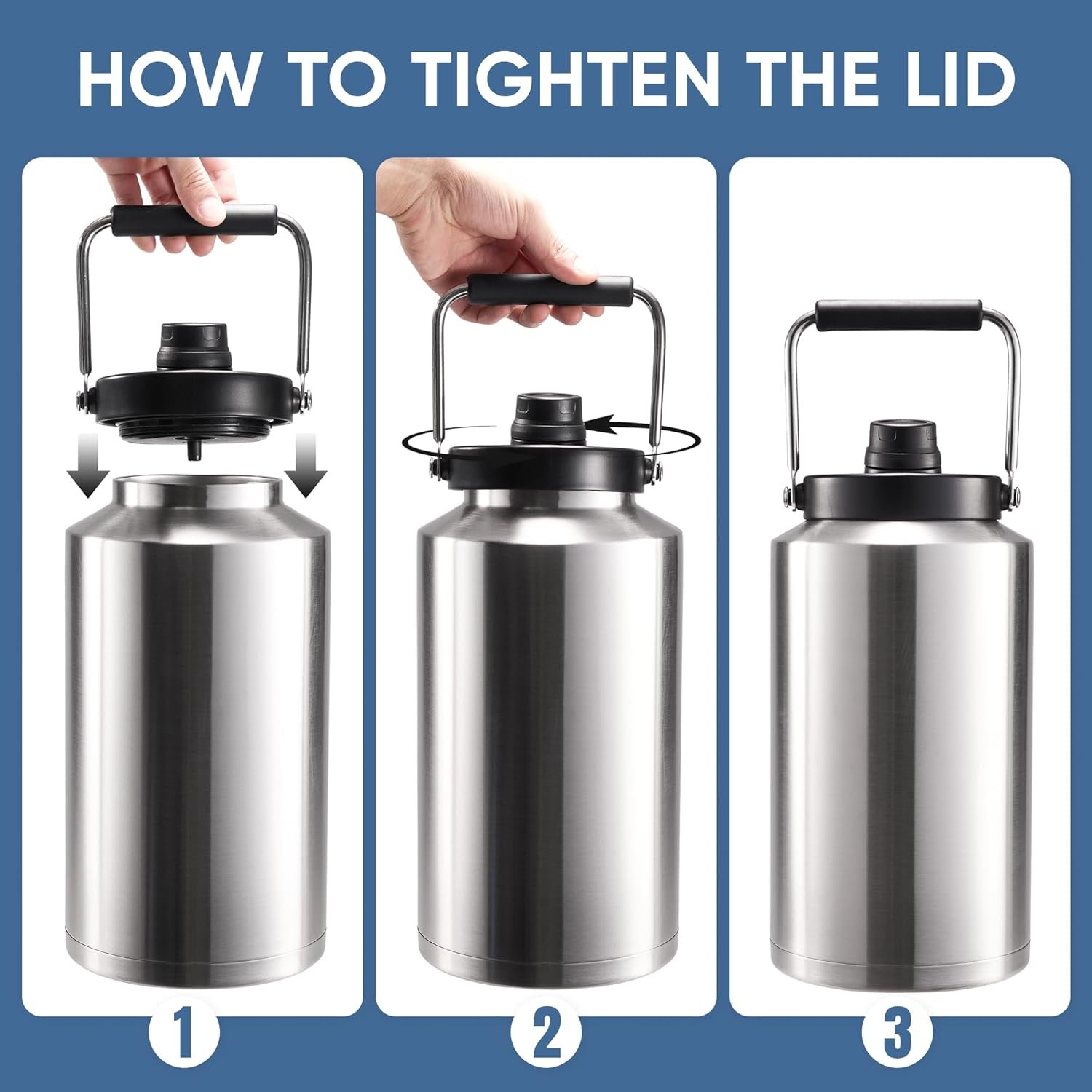 HOW TO TIGHTEN THE LID

1

2

3