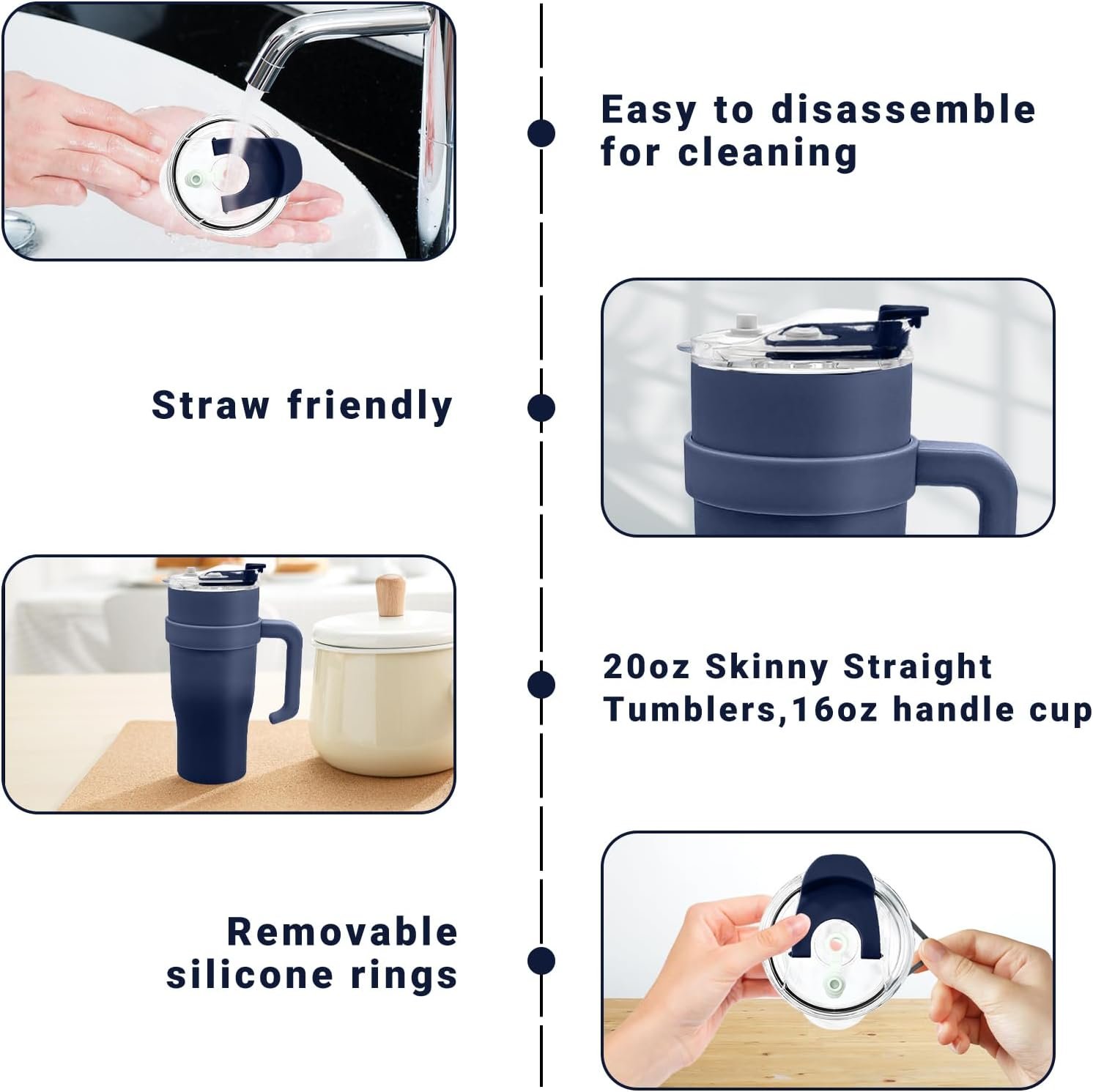 Easy to disassemble for cleaning

Straw friendly

20oz Skinny Straight Tumblers,16oz handle cup

Removable silicone rings