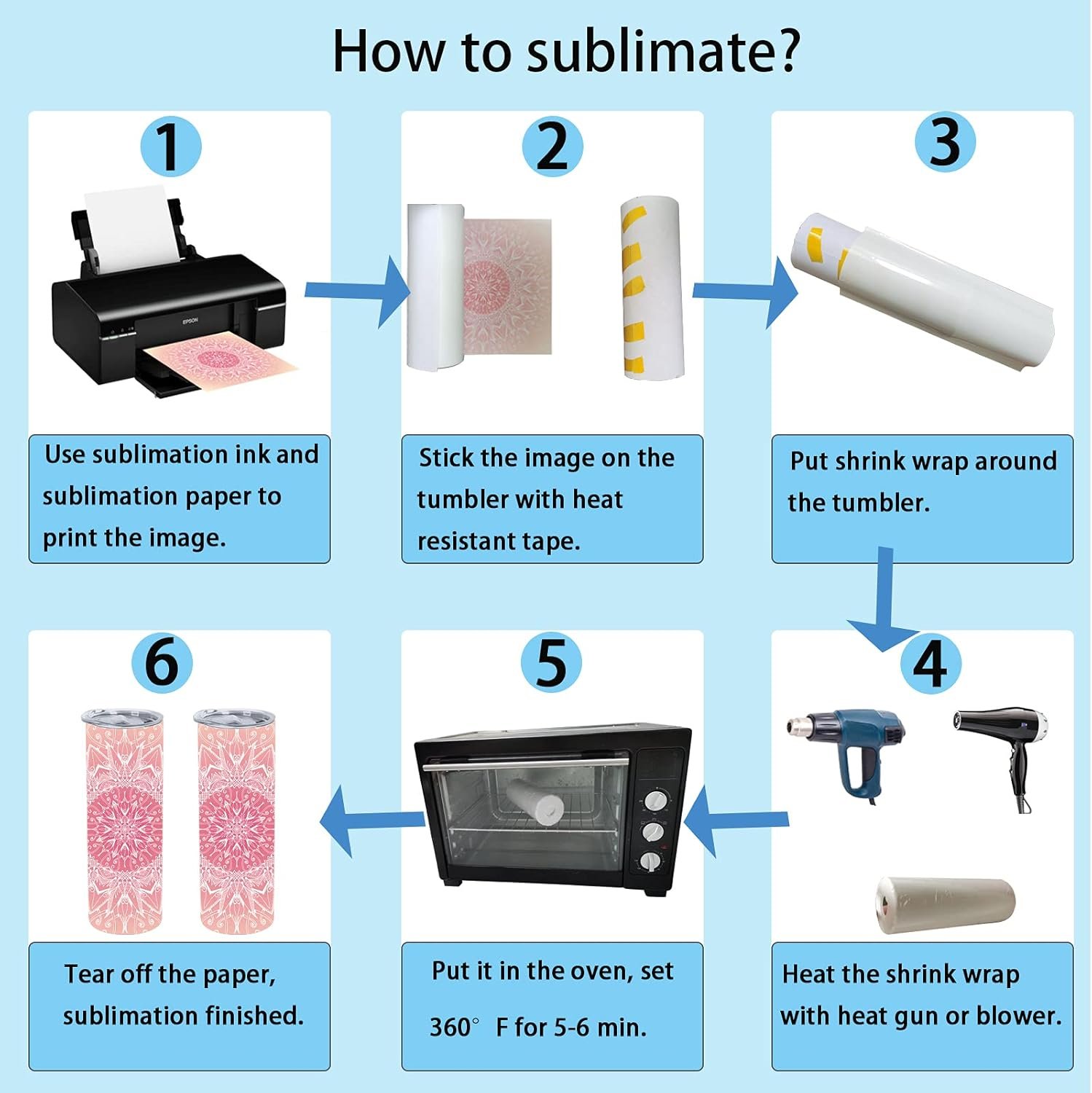 How to sublimate?

1

EPSON

Use sublimation ink and sublimation paper to print the image.

2

Stick the image on the tumbler with heat resistant tape.

3

Put shrink wrap around the tumbler.

4

Heat the shrink wrap with heat gun or blower.

5

Put it in the oven, set 360° F for 5-6 min.

6

Tear off the paper, sublimation finished.