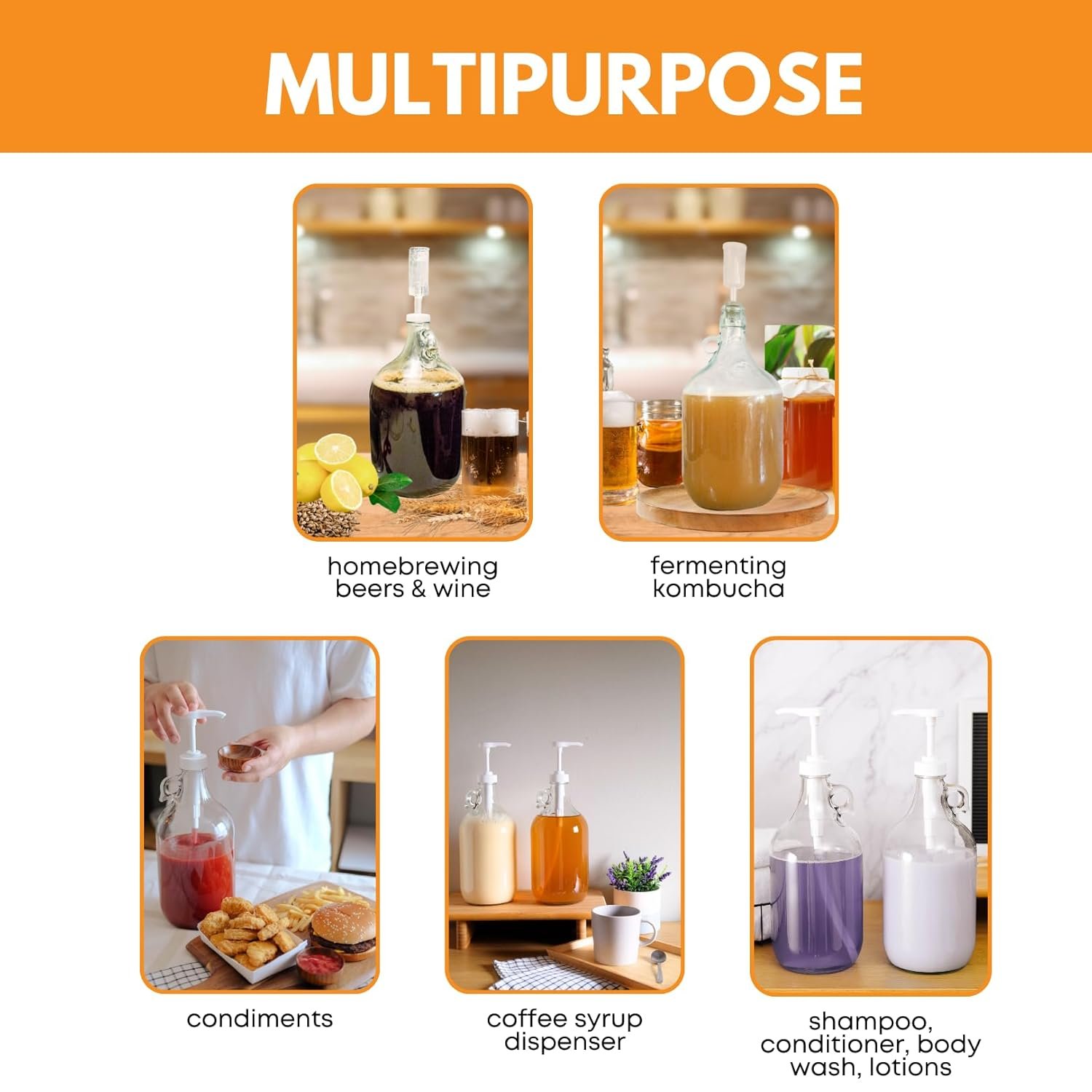 MULTIPURPOSE

homebrewing beers & wine

fermenting kombucha

condiments

coffee syrup dispenser

shampoo, conditioner, body wash, lotions