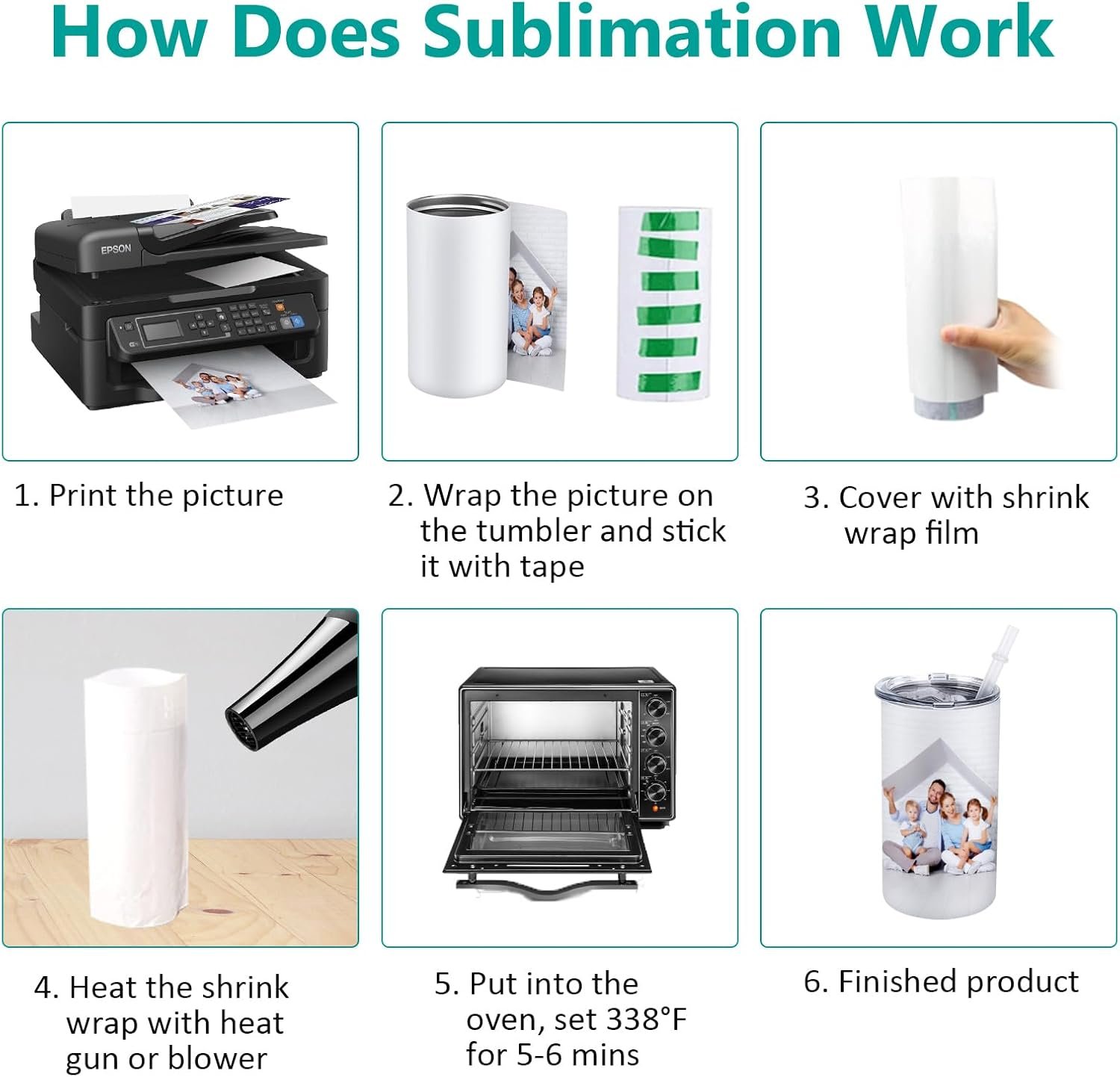 How Does Sublimation Work

EPSON

1. Print the picture

2. Wrap the picture on the tumbler and stick it with tape

3. Cover with shrink wrap film

4. Heat the shrink wrap with heat gun or blower

5. Put into the oven, set 338°F for 5-6 mins

6. Finished product