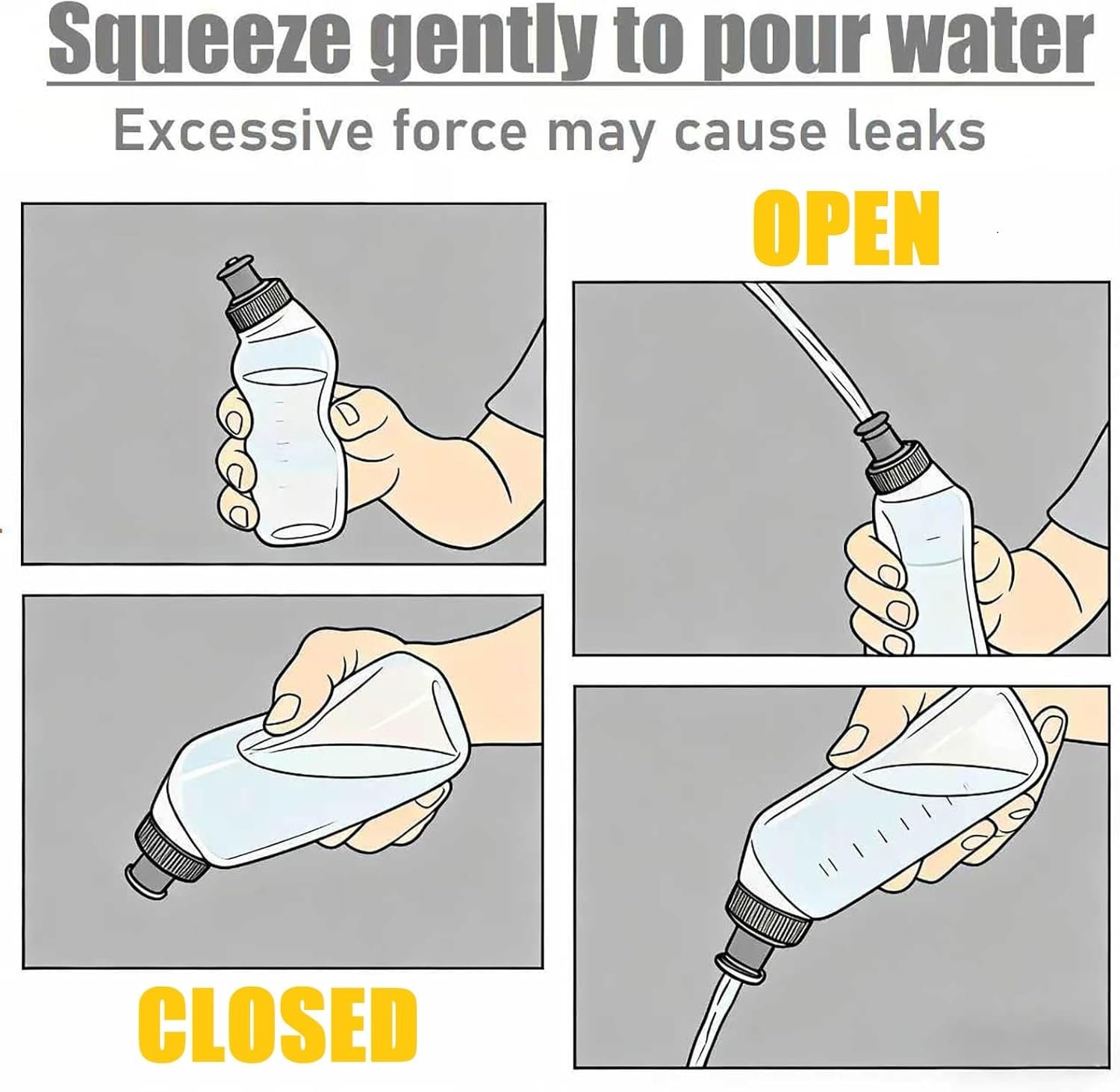 Squeeze gently to pour water

Excessive force may cause leaks

OPEN

CLOSED