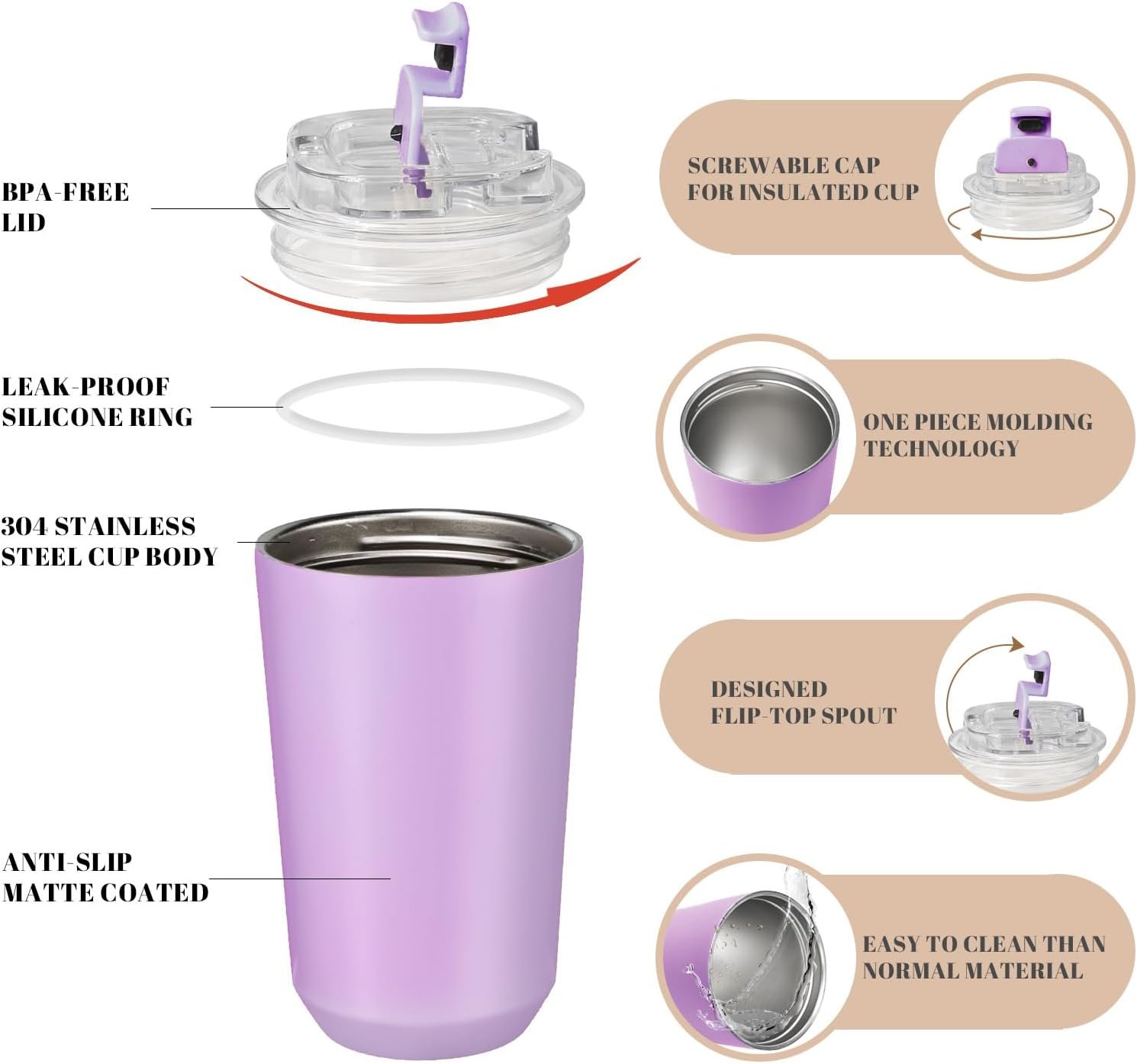 BPA-FREE LID

LEAK-PROOF SILICONE RING

304 STAINLESS STEEL CUP BODY

ANTI-SLIP MATTE COATED

SCREWABLE CAP FOR INSULATED CUP

ONE PIECE MOLDING TECHNOLOGY

DESIGNED FLIP-TOP SPOUT

EASY TO CLEAN THAN NORMAL MATERIAL