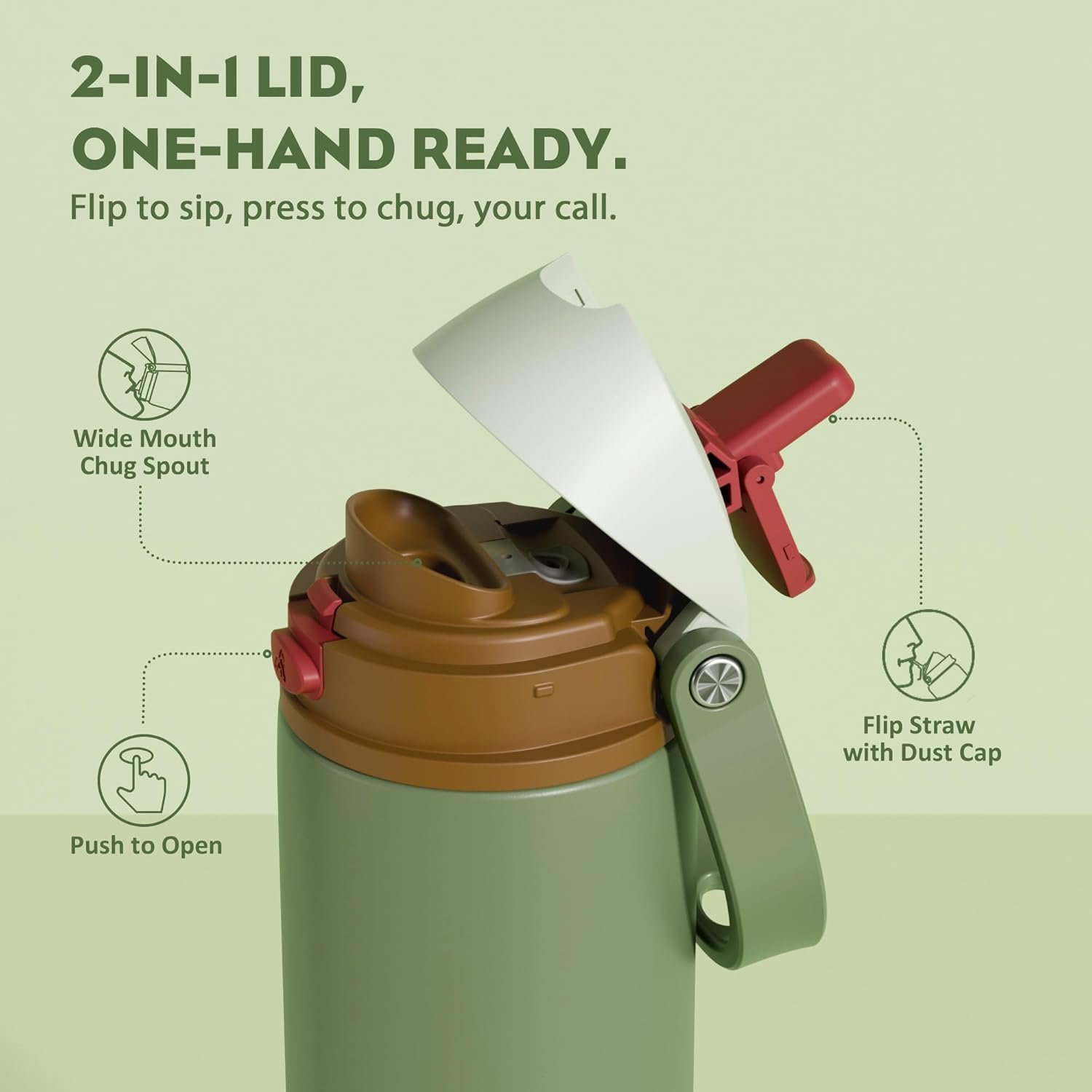 2-IN-1 LID,
ONE-HAND READY.
Flip to sip, press to chug, your call.

Wide Mouth
Chug Spout

Push to Open

Flip Straw
with Dust Cap