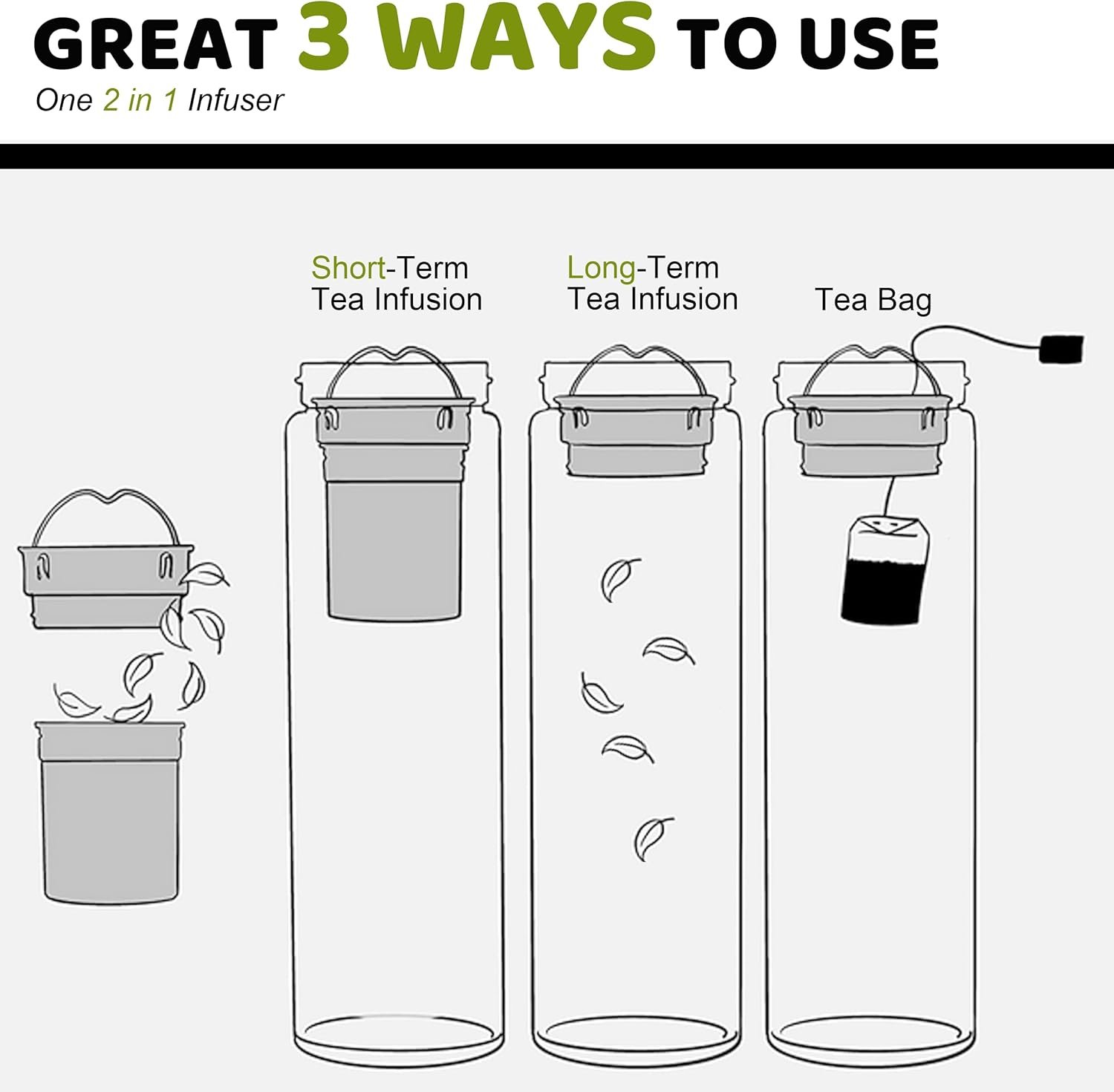 GREAT 3 WAYS TO USE
One 2 in 1 Infuser

Short-Term Tea Infusion

Long-Term Tea Infusion

Tea Bag