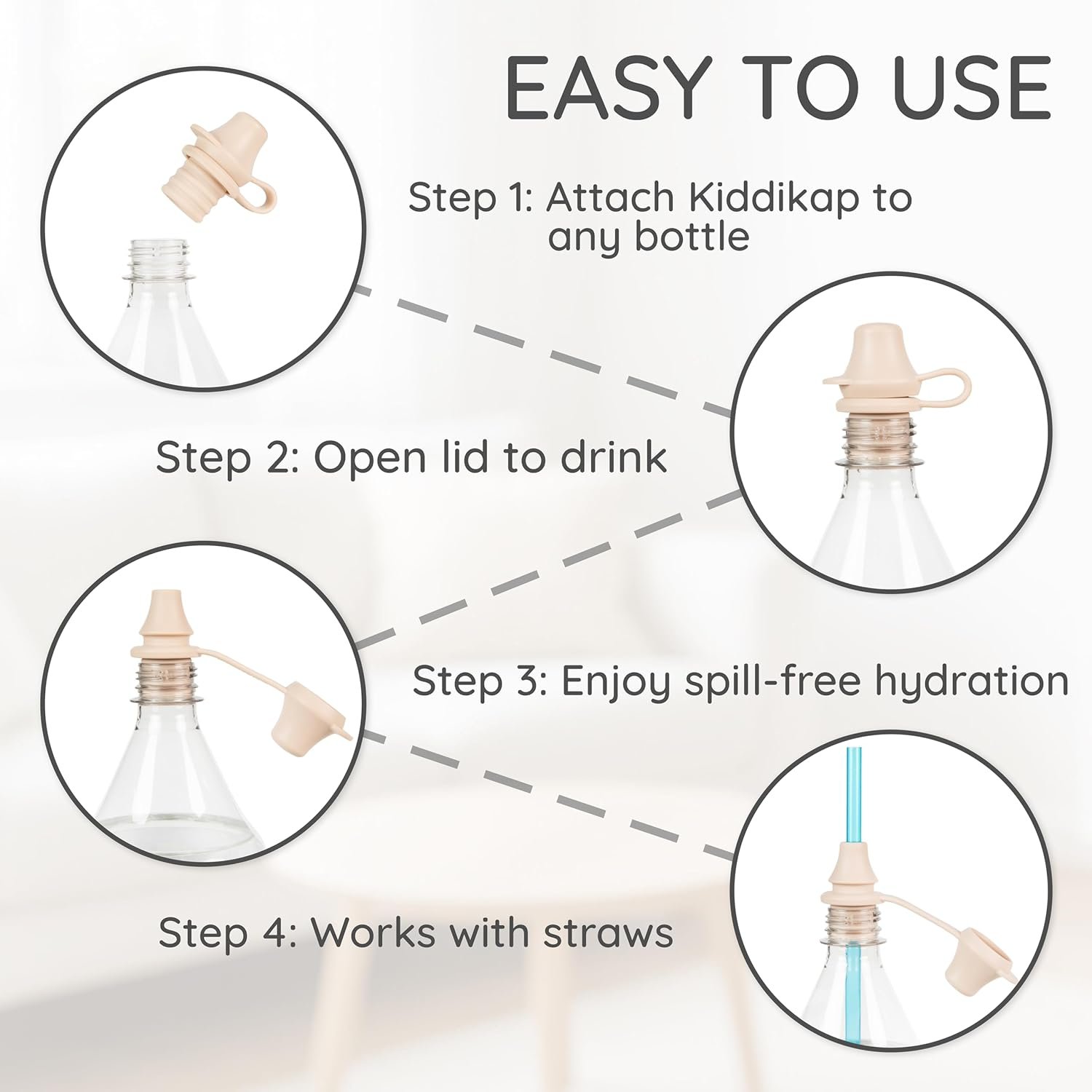 EASY TO USE

Step 1: Attach Kiddikap to any bottle

Step 2: Open lid to drink

Step 3: Enjoy spill-free hydration

Step 4: Works with straws