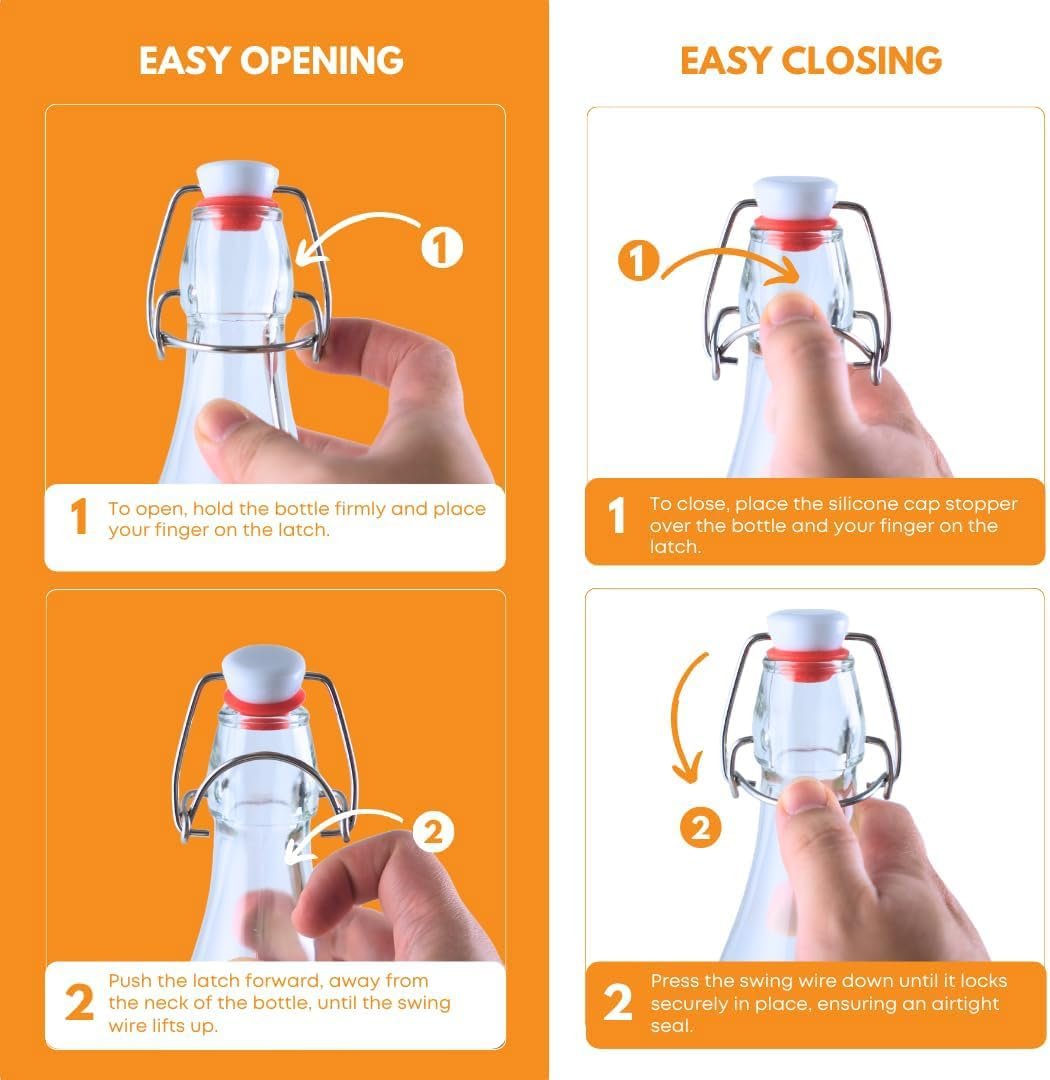 EASY OPENING

1

1 To open, hold the bottle firmly and place your finger on the latch.

2

2 Push the latch forward, away from the neck of the bottle, until the swing wire lifts up.

EASY CLOSING

1

1 To close, place the silicone cap stopper over the bottle and your finger on the latch.

2

2 Press the swing wire down until it locks securely in place, ensuring an airtight seal.