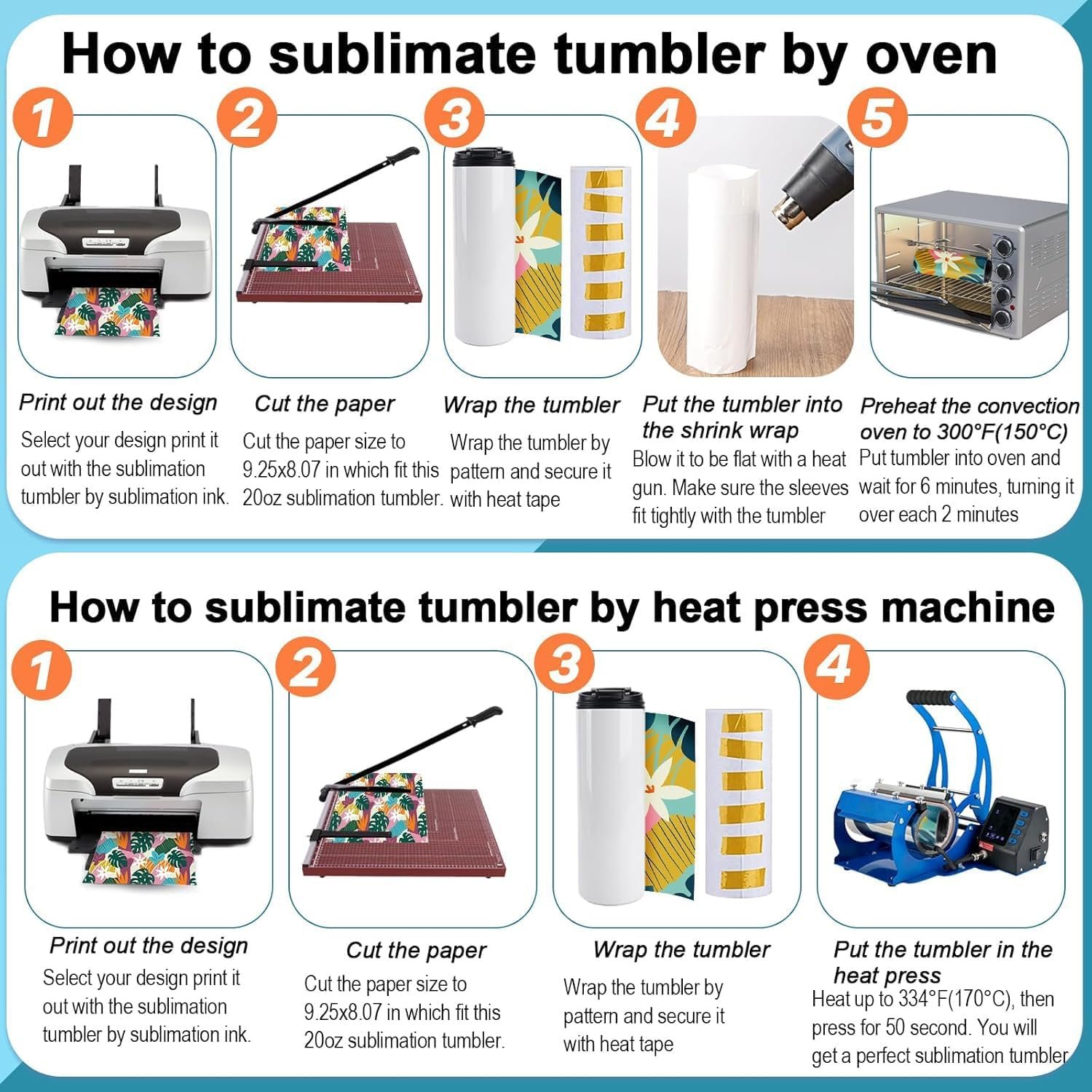 How to sublimate tumbler by oven

1

Print out the design

Select your design print it out with the sublimation tumbler by sublimation ink.

2

Cut the paper

Cut the paper size to 9.25x8.07 in which fit this 20oz sublimation tumbler.

3

Wrap the tumbler

Wrap the tumbler by pattern and secure it with heat tape

4

Put the tumbler into the shrink wrap

Blow it to be flat with a heat gun. Make sure the sleeves fit tightly with the tumbler

5

Preheat the convection oven to 300°F(150°C)

Put tumbler into oven and wait for 6 minutes, turning it over each 2 minutes

How to sublimate tumbler by heat press machine

1

Print out the design

Select your design print it out with the sublimation tumbler by sublimation ink.

2

Cut the paper

Cut the paper size to 9.25x8.07 in which fit this 20oz sublimation tumbler.

3

Wrap the tumbler

Wrap the tumbler by pattern and secure it with heat tape

4

Put the tumbler in the heat press

Heat up to 334°F(170°C), then press for 50 second. You will get a perfect sublimation tumbler